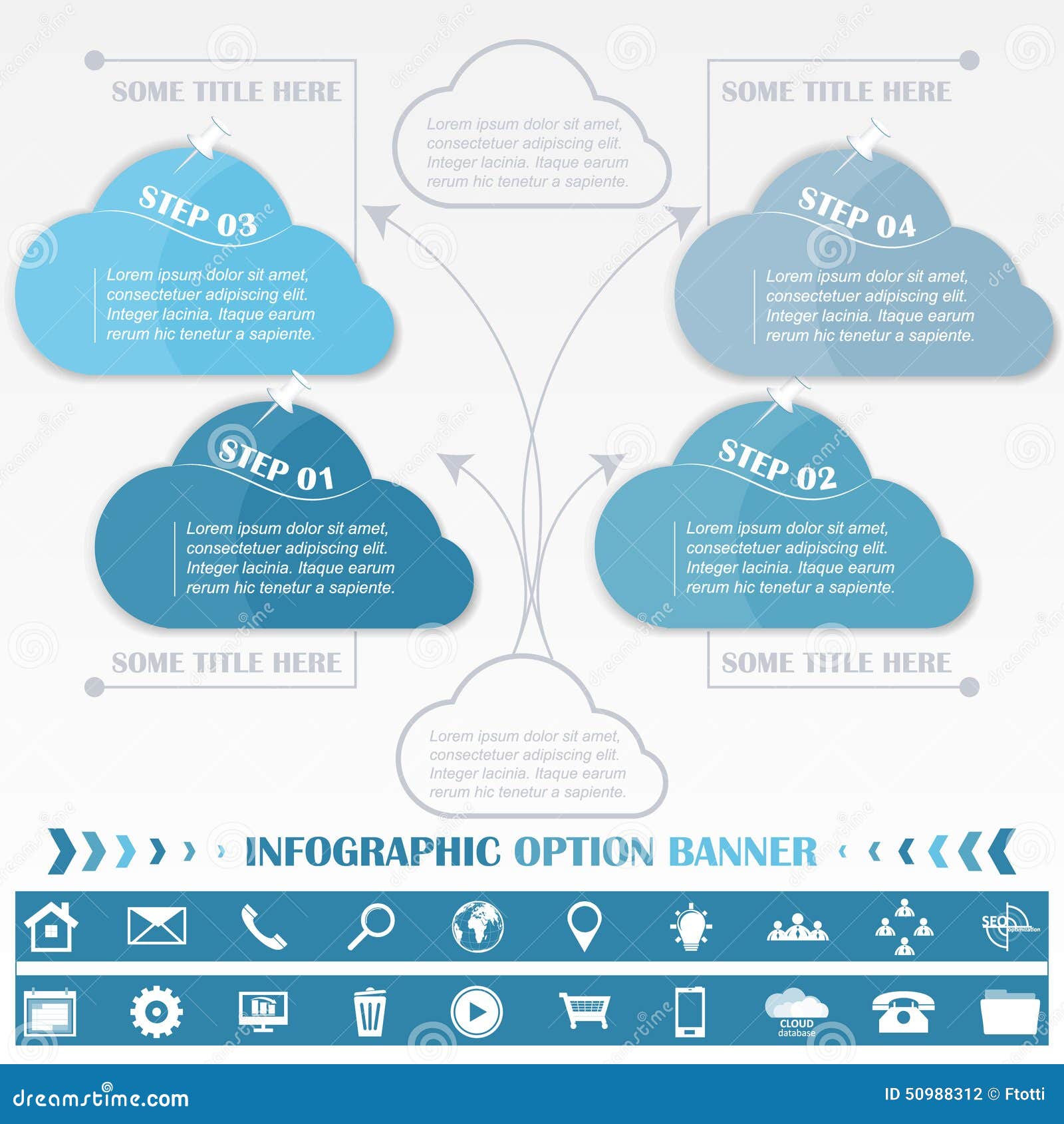 SOME TITLE HERE

Lorem ipsum dolor sit amet, consectetuer adipiscing elit. Integer lacinia. Itaque earum rerum hic tenetur a sapiente.

SOME TITLE HERE

STEP 03

Lorem ipsum dolor sit amet, consectetuer adipiscing elit. Integer lacinia. Itaque earum rerum hic tenetur a sapiente.

STEP 04

Lorem ipsum dolor sit amet, consectetuer adipiscing elit. Integer lacinia. Itaque earum rerum hic tenetur a sapiente.

STEP 01

Lorem ipsum dolor sit amet, consectetuer adipiscing elit. Integer lacinia. Itaque earum rerum hic tenetur a sapiente.

STEP 02

Lorem ipsum dolor sit amet, consectetuer adipiscing elit. Integer lacinia. Itaque earum rerum hic tenetur a sapiente.

SOME TITLE HERE

SOME TITLE HERE

Lorem ipsum dolor sit amet, consectetuer adipiscing elit. Integer lacinia. Itaque earum rerum hic tenetur a sapiente.

INFOGRAPHIC OPTION BANNER

SEO optimization

CLOUD database

dreamstime.com

ID 50988312 © Ftotti