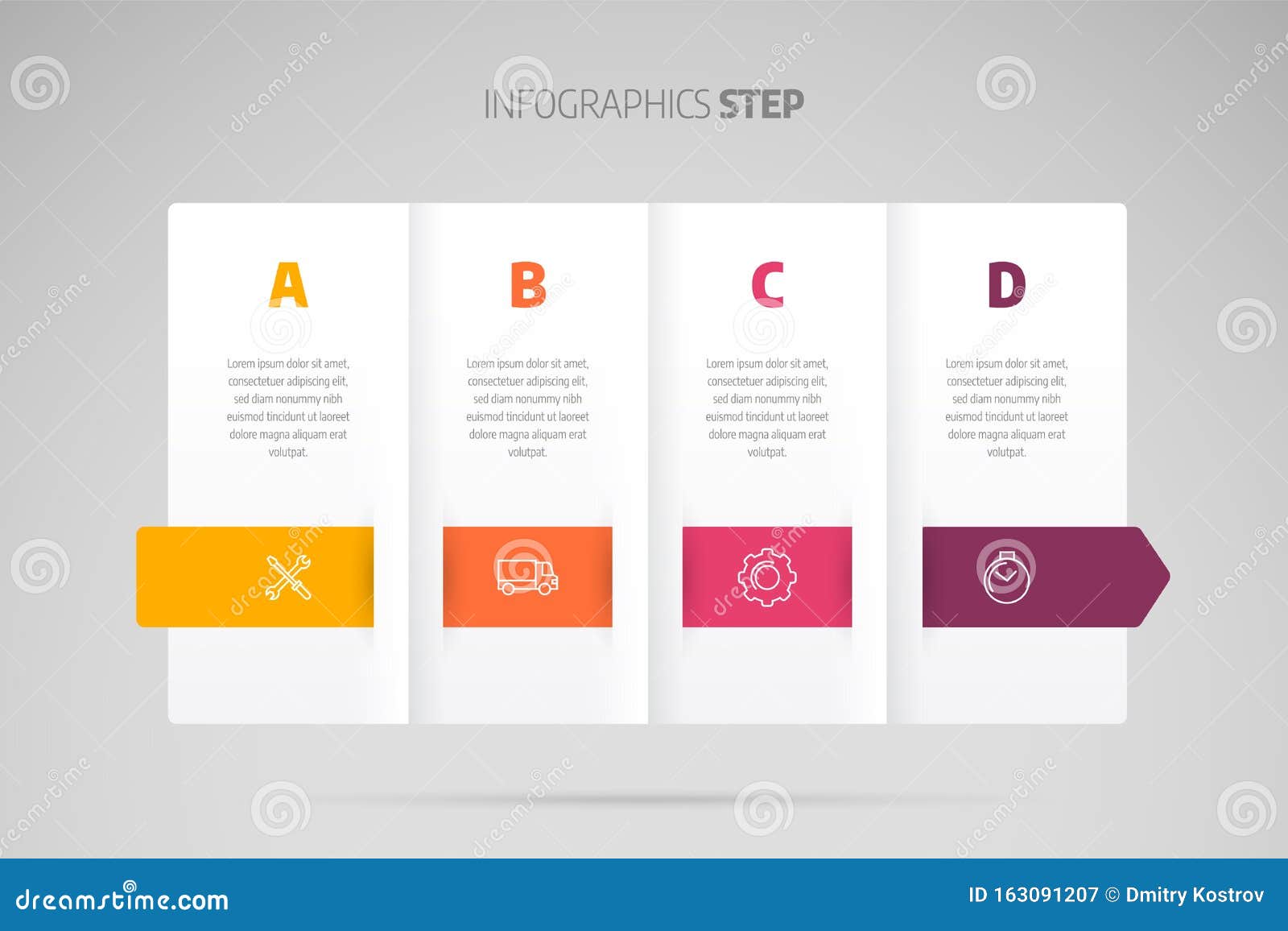 INFOGRAPHICS STEP

A

Lorem ipsum dolor sit amet, consectetuer adipiscing elit, sed diam nonummy nibh euismod tincidunt ut laoreet dolore magna aliquam erat volutpat.

B

Lorem ipsum dolor sit amet, consectetuer adipiscing elit, sed diam nonummy nibh euismod tincidunt ut laoreet dolore magna aliquam erat volutpat.

C

Lorem ipsum dolor sit amet, consectetuer adipiscing elit, sed diam nonummy nibh euismod tincidunt ut laoreet dolore magna aliquam erat volutpat.

D

Lorem ipsum dolor sit amet, consectetuer adipiscing elit, sed diam nonummy nibh euismod tincidunt ut laoreet dolore magna aliquam erat volutpat.

dreamstime.com

ID 163091207 © Dmitry Kostrov