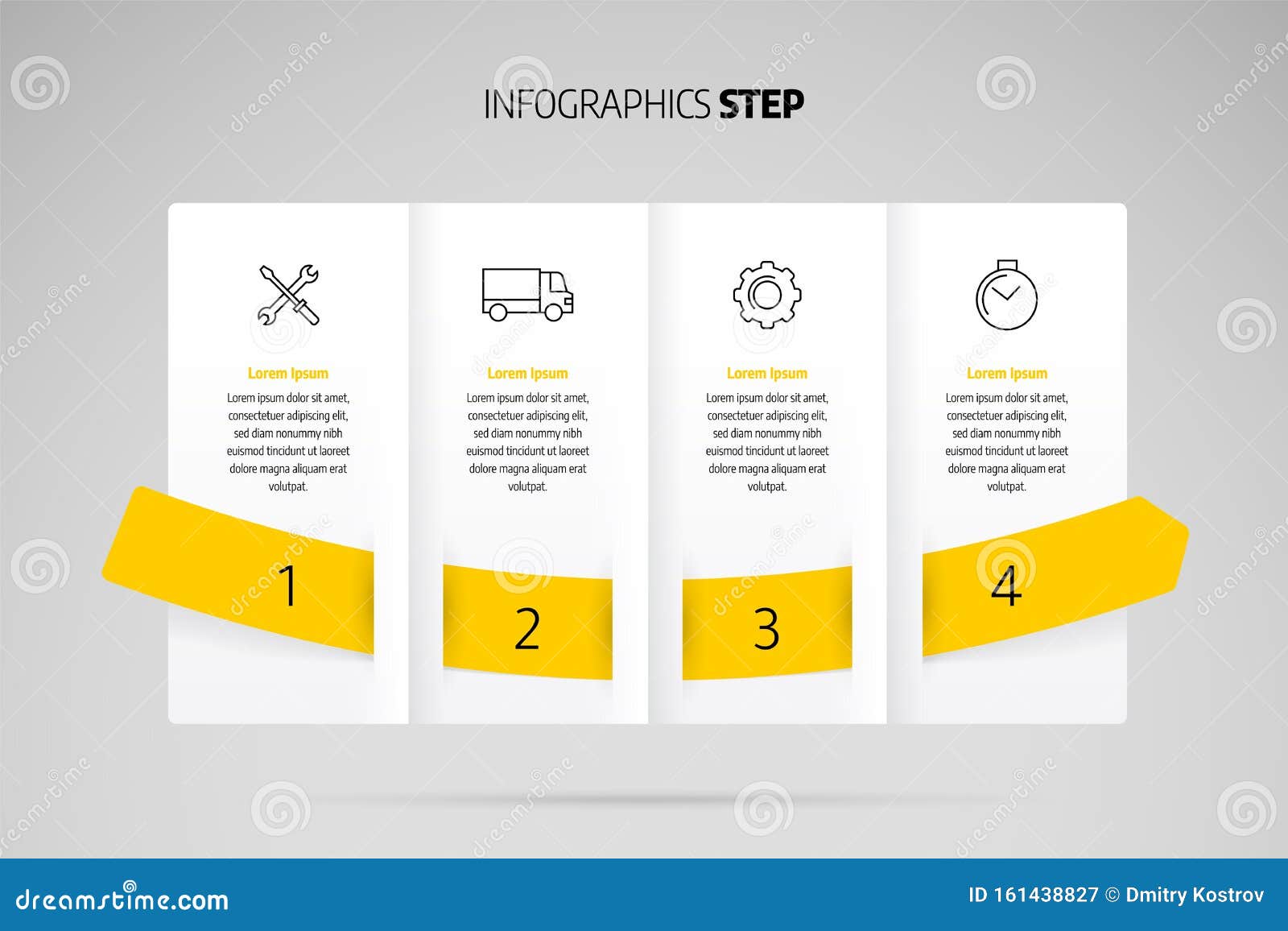 INFOGRAPHICS STEP

Lorem Ipsum

Lorem ipsum dolor sit amet, consectetuer adipiscing elit, sed diam nonummy nibh euismod tincidunt ut laoreet dolore magna aliquam erat volutpat.

1

Lorem Ipsum

Lorem ipsum dolor sit amet, consectetuer adipiscing elit, sed diam nonummy nibh euismod tincidunt ut laoreet dolore magna aliquam erat volutpat.

2

Lorem Ipsum

Lorem ipsum dolor sit amet, consectetuer adipiscing elit, sed diam nonummy nibh euismod tincidunt ut laoreet dolore magna aliquam erat volutpat.

3

Lorem Ipsum

Lorem ipsum dolor sit amet, consectetuer adipiscing elit, sed diam nonummy nibh euismod tincidunt ut laoreet dolore magna aliquam erat volutpat.

4

dreamstime.com

ID 161438827 © Dmitry Kostrov