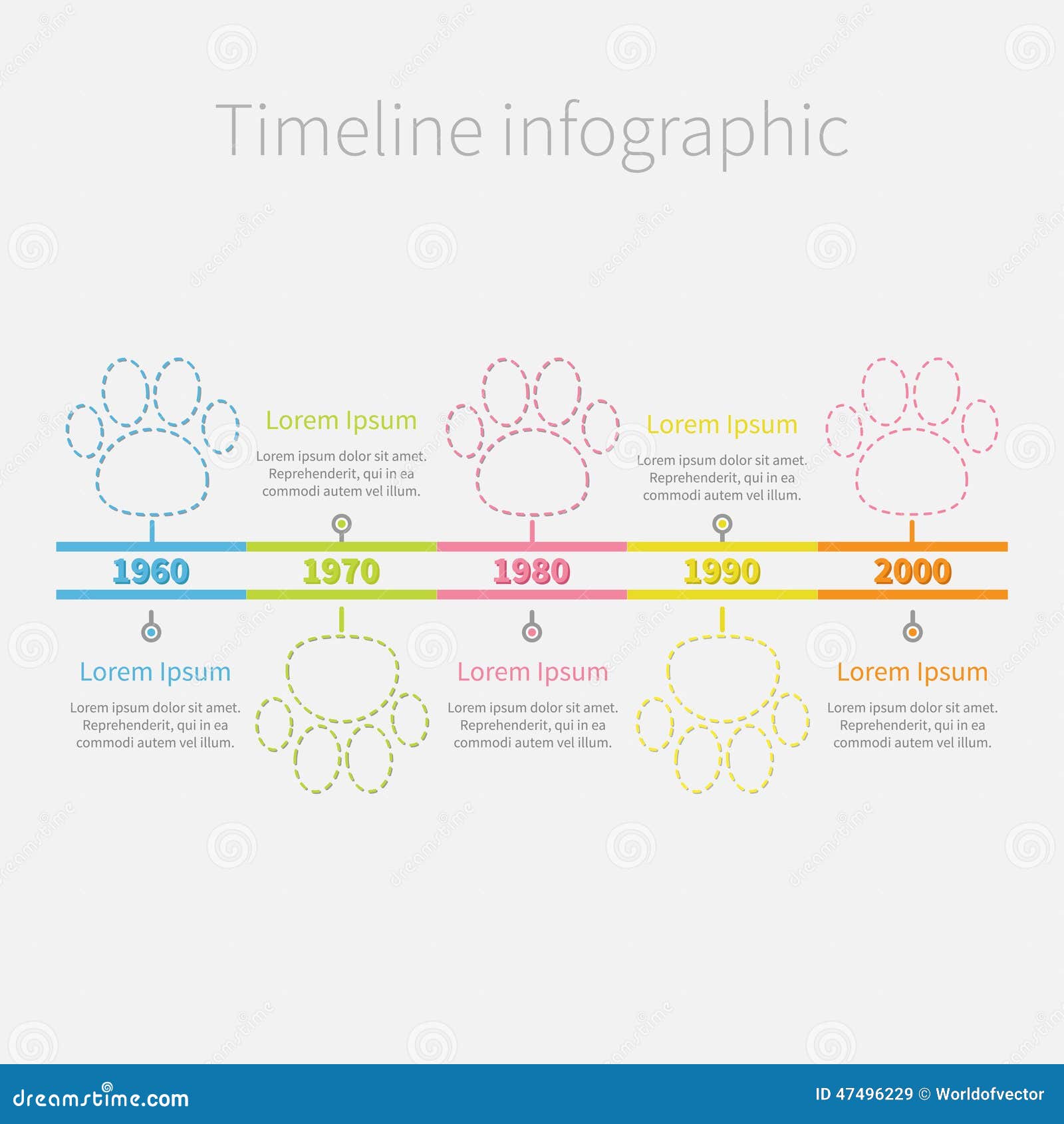 Timeline infographic

Lorem Ipsum

Lorem ipsum dolor sit amet. Reprehenderit, qui in ea commodi autem vel illum.

Lorem Ipsum

Lorem ipsum dolor sit amet. Reprehenderit, qui in ea commodi autem vel illum.

1960 1970 1980 1990 2000

Lorem Ipsum

Lorem ipsum dolor sit amet. Reprehenderit, qui in ea commodi autem vel illum.

Lorem Ipsum

Lorem ipsum dolor sit amet. Reprehenderit, qui in ea commodi autem vel illum.

Lorem Ipsum

Lorem ipsum dolor sit amet. Reprehenderit, qui in ea commodi autem vel illum.

dreamstime.com

ID 47496229 © Worldofvector