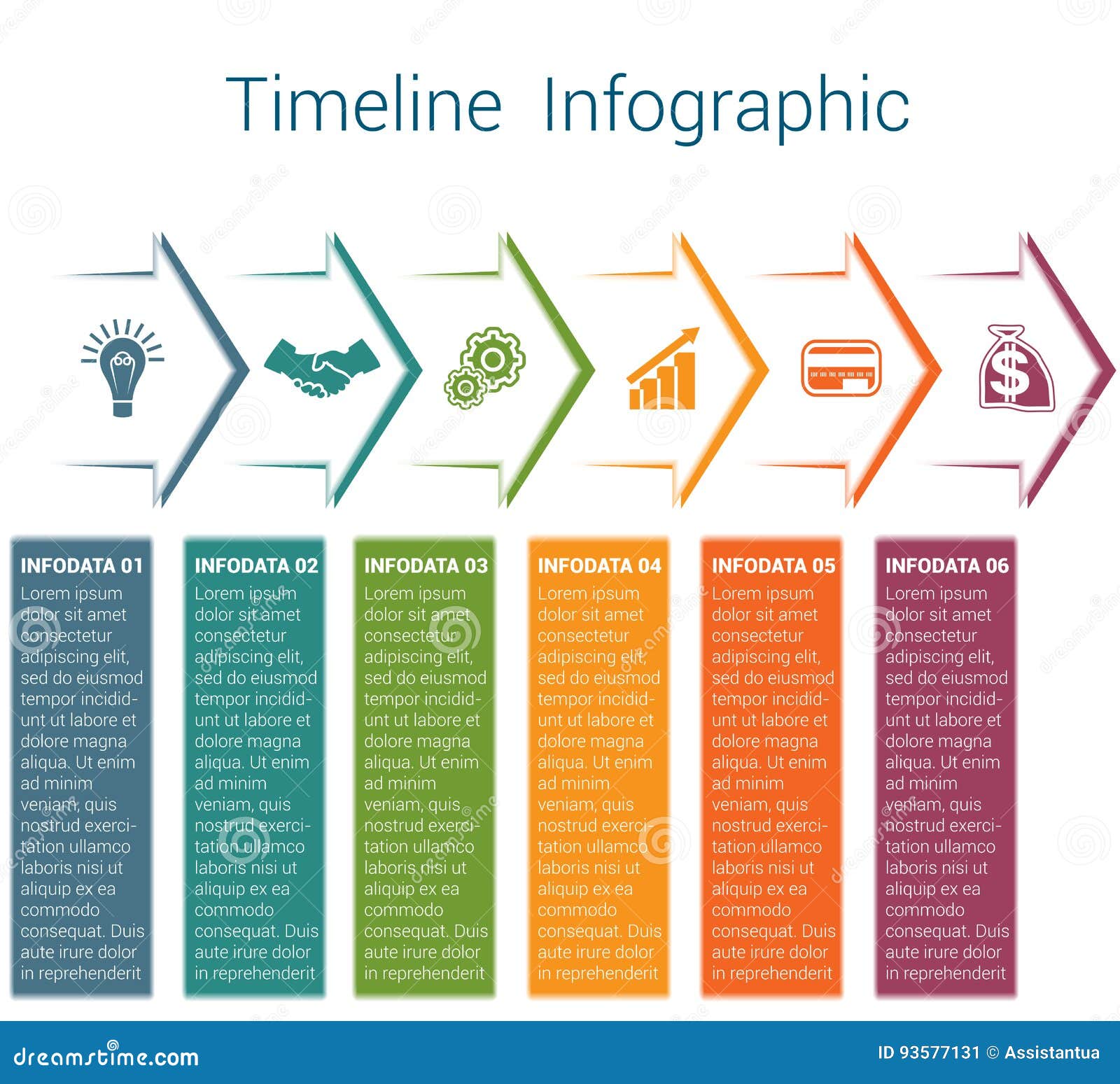 Timeline Infographic

INFODATA 01
Lorem ipsum dolor sit amet consectetur adipiscing elit, sed do eiusmod tempor incididunt ut labore et dolore magna aliqua. Ut enim ad minim veniam, quis nostrud exercitation ullamco laboris nisi ut aliquip ex ea commodo consequat. Duis aute irure dolor in reprehenderit

INFODATA 02
Lorem ipsum dolor sit amet consectetur adipiscing elit, sed do eiusmod tempor incididunt ut labore et dolore magna aliqua. Ut enim ad minim veniam, quis nostrud exercitation ullamco laboris nisi ut aliquip ex ea commodo consequat. Duis aute irure dolor in reprehenderit

INFODATA 03
Lorem ipsum dolor sit amet consectetur adipiscing elit, sed do eiusmod tempor incididunt ut labore et dolore magna aliqua. Ut enim ad minim veniam, quis nostrud exercitation ullamco laboris nisi ut aliquip ex ea commodo consequat. Duis aute irure dolor in reprehenderit

INFODATA 04
Lorem ipsum dolor sit amet consectetur adipiscing elit, sed do eiusmod tempor incididunt ut labore et dolore magna aliqua. Ut enim ad minim veniam, quis nostrud exercitation ullamco laboris nisi ut aliquip ex ea commodo consequat. Duis aute irure dolor in reprehenderit

INFODATA 05
Lorem ipsum dolor sit amet consectetur adipiscing elit, sed do eiusmod tempor incididunt ut labore et dolore magna aliqua. Ut enim ad minim veniam, quis nostrud exercitation ullamco laboris nisi ut aliquip ex ea commodo consequat. Duis aute irure dolor in reprehenderit

INFODATA 06
Lorem ipsum dolor sit amet consectetur adipiscing elit, sed do eiusmod tempor incididunt ut labore et dolore magna aliqua. Ut enim ad minim veniam, quis nostrud exercitation ullamco laboris nisi ut aliquip ex ea commodo consequat. Duis aute irure dolor in reprehenderit

dreamstime.com
ID 93577131 © Assistantua