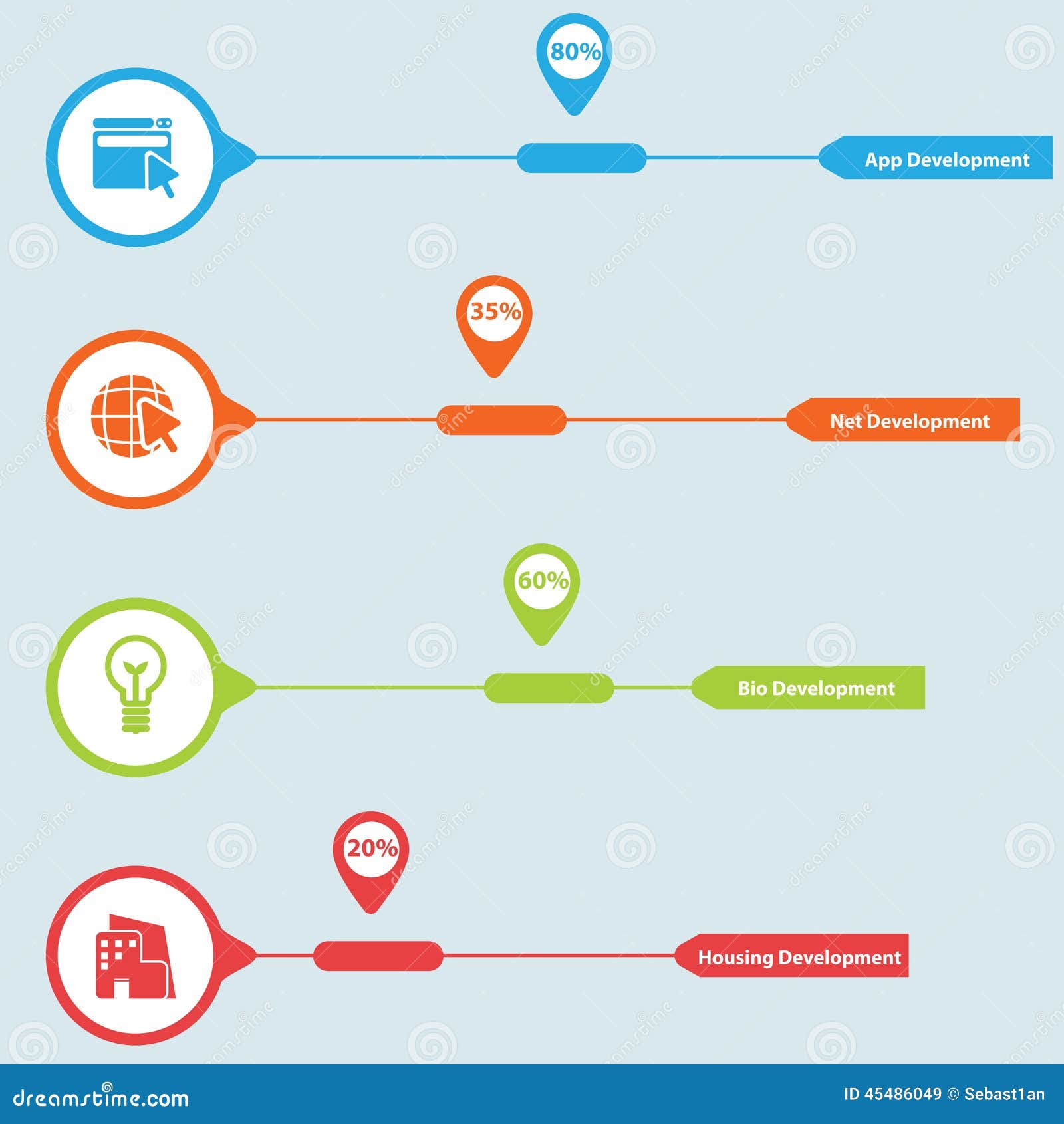 80%

App Development

35%

Net Development

60%

Bio Development

20%

Housing Development

dreamstime.com

ID 45486049 © Sebast1an