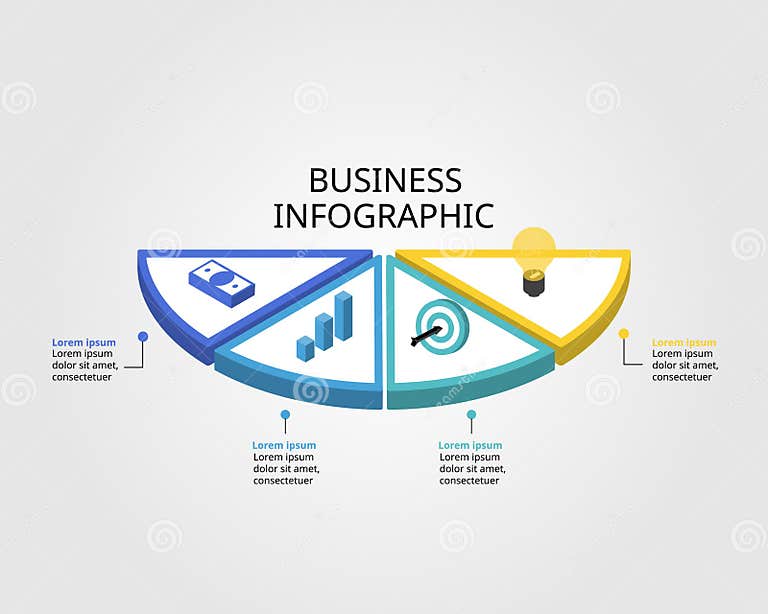 BUSINESS
INFOGRAPHIC

Lorem ipsum
Lorem ipsum dolor sit amet, consectetuer

Lorem ipsum
Lorem ipsum dolor sit amet, consectetuer

Lorem ipsum
Lorem ipsum dolor sit amet, consectetuer

Lorem ipsum
Lorem ipsum dolor sit amet, consectetuer