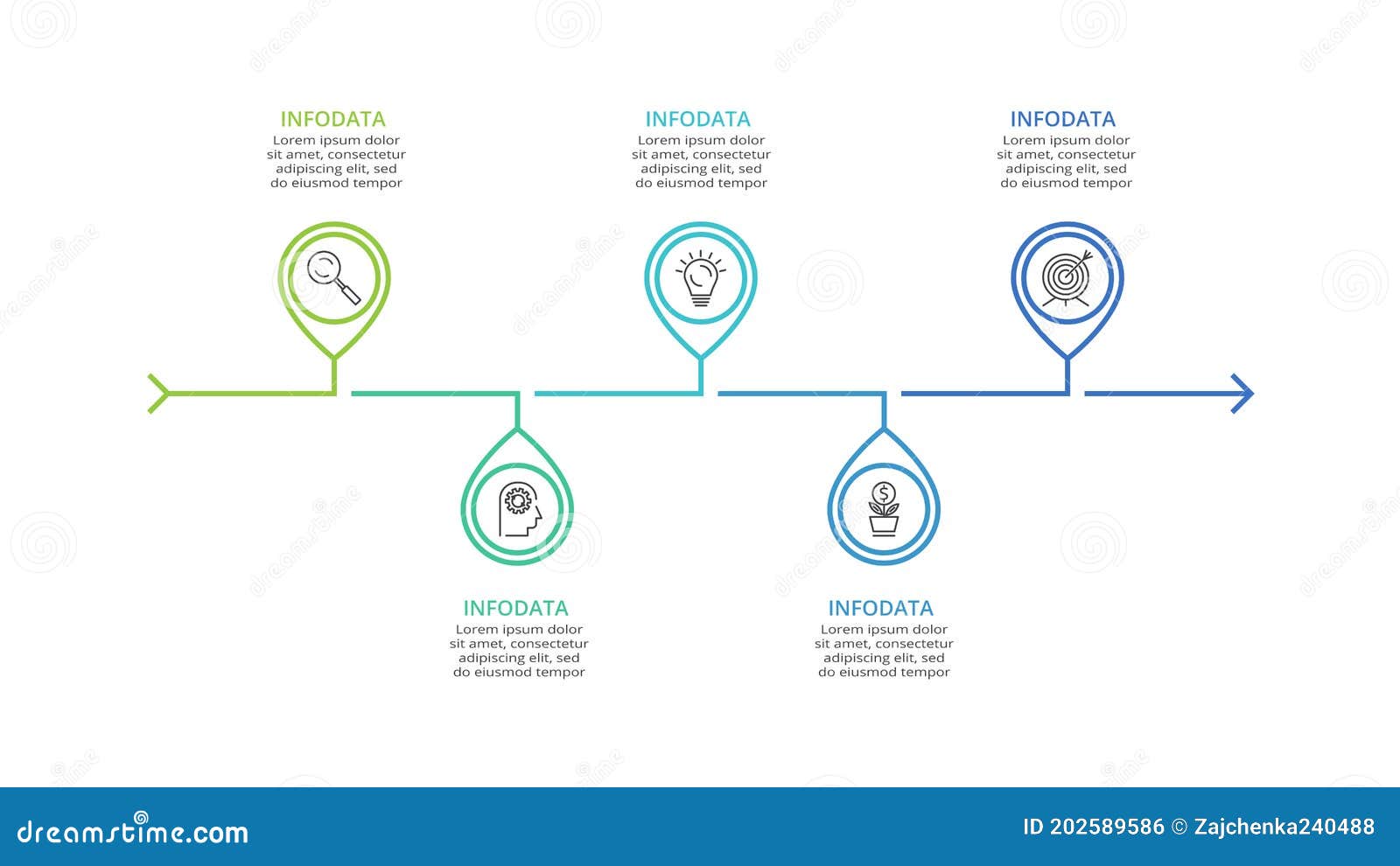 INFODATA
Lorem ipsum dolor sit amet, consectetur adipiscing elit, sed do eiusmod tempor

INFODATA
Lorem ipsum dolor sit amet, consectetur adipiscing elit, sed do eiusmod tempor

INFODATA
Lorem ipsum dolor sit amet, consectetur adipiscing elit, sed do eiusmod tempor

INFODATA
Lorem ipsum dolor sit amet, consectetur adipiscing elit, sed do eiusmod tempor

INFODATA
Lorem ipsum dolor sit amet, consectetur adipiscing elit, sed do eiusmod tempor

dreamstime.com

ID 202589586 © Zajchenka240488