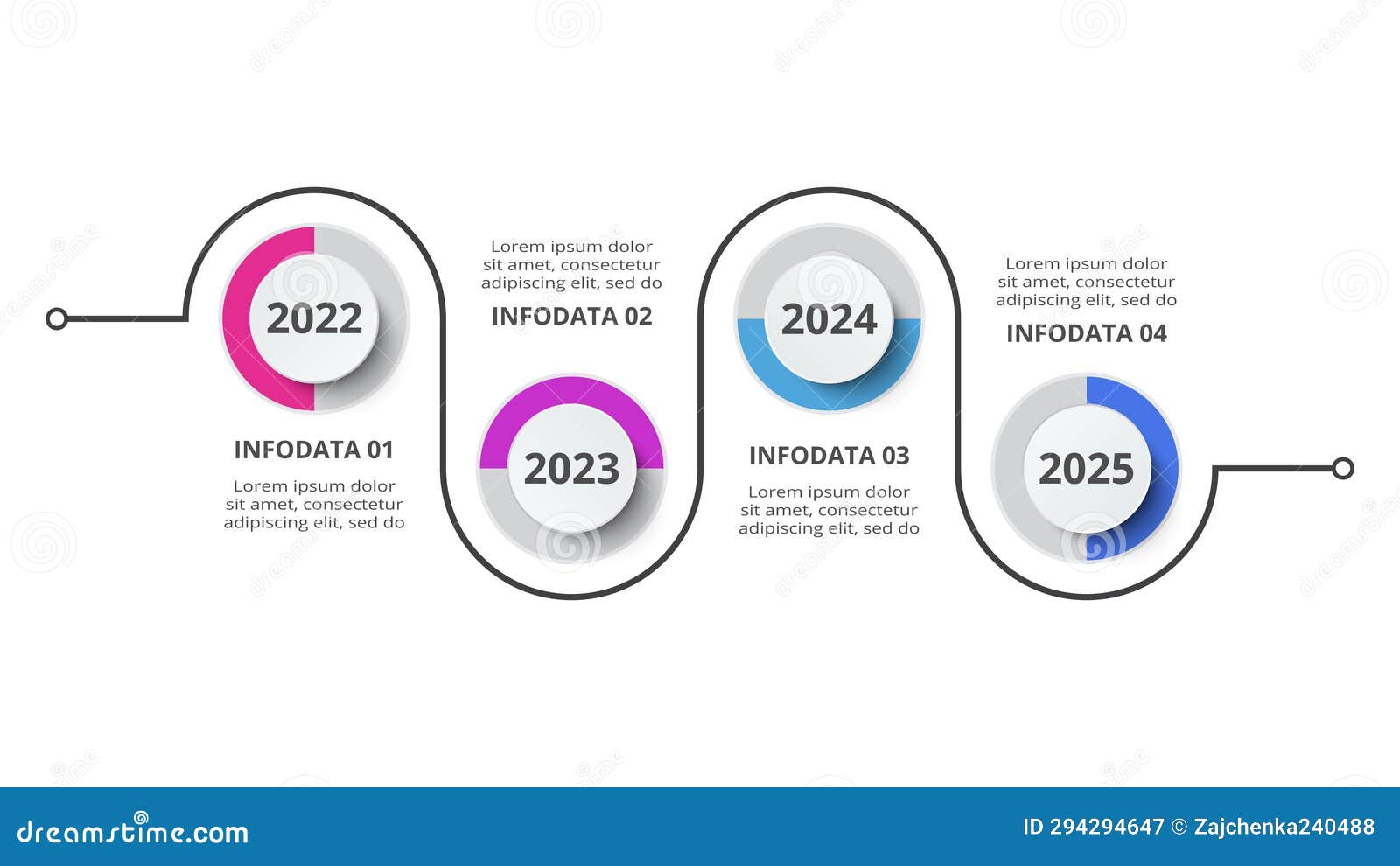 2022

INFODATA 01

Lorem ipsum dolor sit amet, consectetur adipiscing elit, sed do

Lorem ipsum dolor sit amet, consectetur adipiscing elit, sed do

INFODATA 02

2023

2024

INFODATA 03

Lorem ipsum dolor sit amet, consectetur adipiscing elit, sed do

Lorem ipsum dolor sit amet, consectetur adipiscing elit, sed do

INFODATA 04

2025

dreamstime.com

ID 294294647 © Zajchenka240488