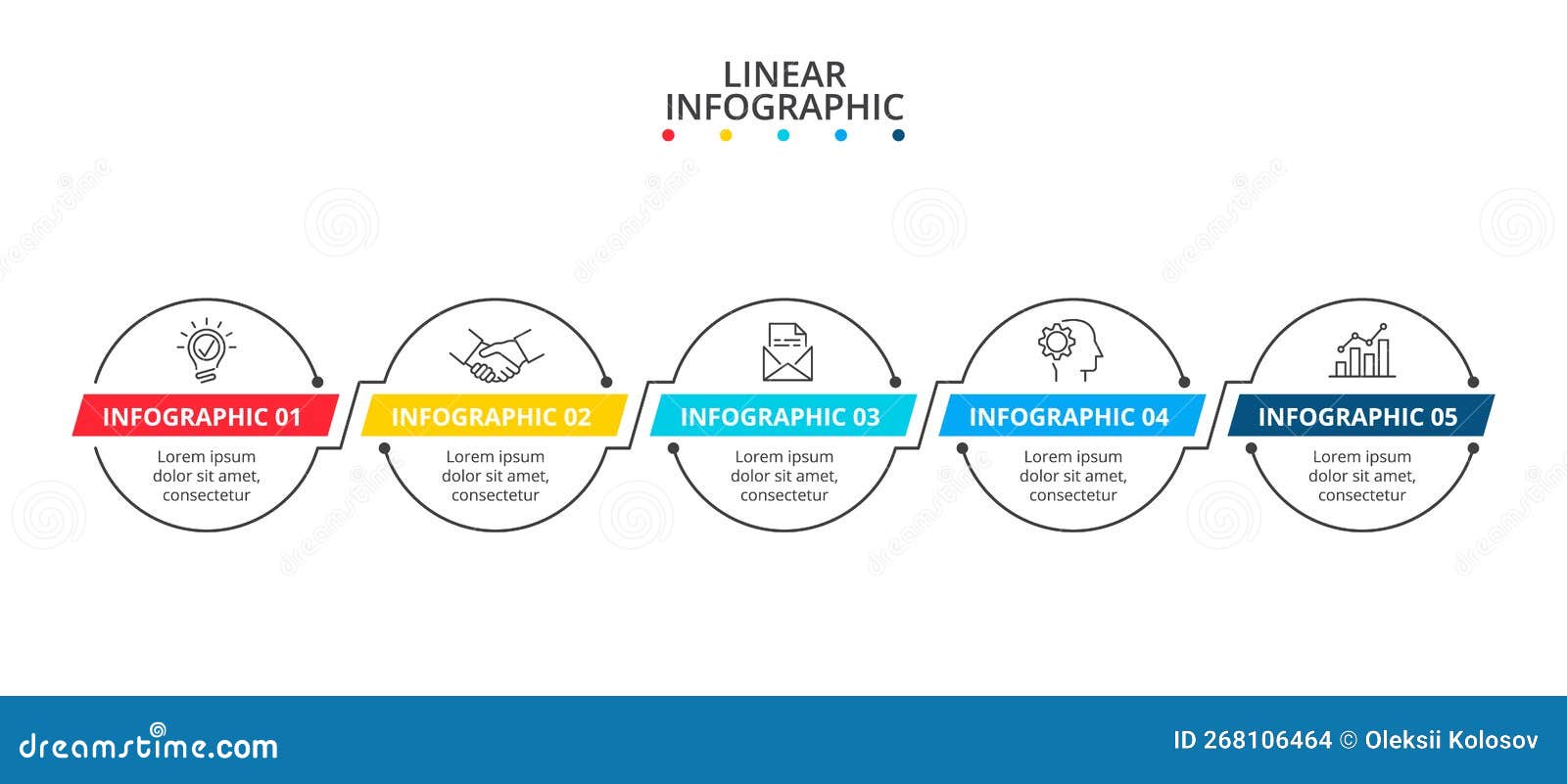 LINEAR
INFOGRAPHIC

INFOGRAPHIC 01
Lorem ipsum dolor sit amet, consectetur

INFOGRAPHIC 02
Lorem ipsum dolor sit amet, consectetur

INFOGRAPHIC 03
Lorem ipsum dolor sit amet, consectetur

INFOGRAPHIC 04
Lorem ipsum dolor sit amet, consectetur

INFOGRAPHIC 05
Lorem ipsum dolor sit amet, consectetur

dreamstime.com
ID 268106464 © Oleksii Kolosov