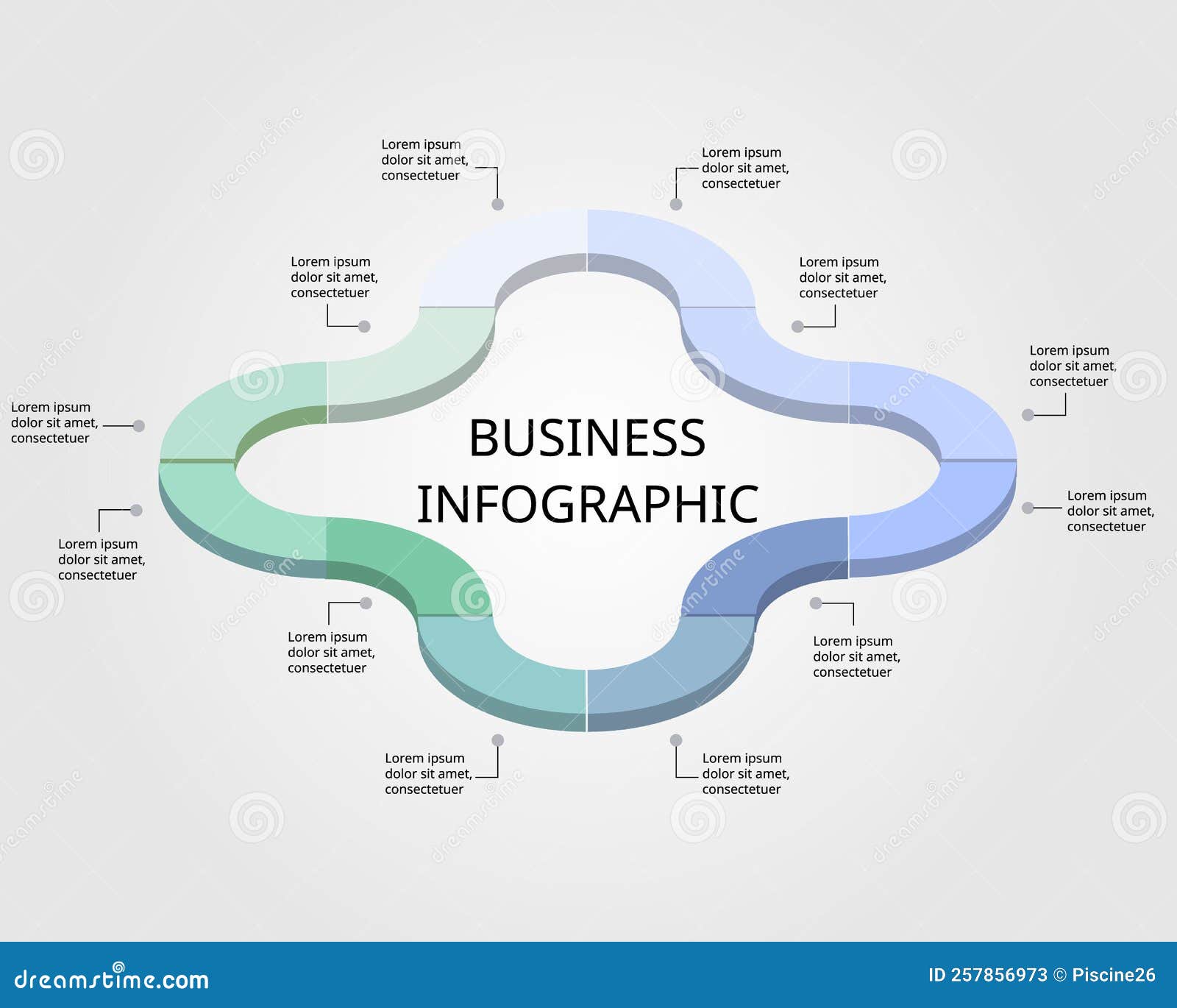 Lorem ipsum dolor sit amet, consectetuer

Lorem ipsum dolor sit amet, consectetuer

Lorem ipsum dolor sit amet, consectetuer

Lorem ipsum dolor sit amet, consectetuer

Lorem ipsum dolor sit amet, consectetuer

Lorem ipsum dolor sit amet, consectetuer

BUSINESS INFOGRAPHIC

Lorem ipsum dolor sit amet, consectetuer

Lorem ipsum dolor sit amet, consectetuer

Lorem ipsum dolor sit amet, consectetuer

Lorem ipsum dolor sit amet, consectetuer

Lorem ipsum dolor sit amet, consectetuer

Lorem ipsum dolor sit amet, consectetuer

dreamstime.com

ID 257856973 © Piscine26