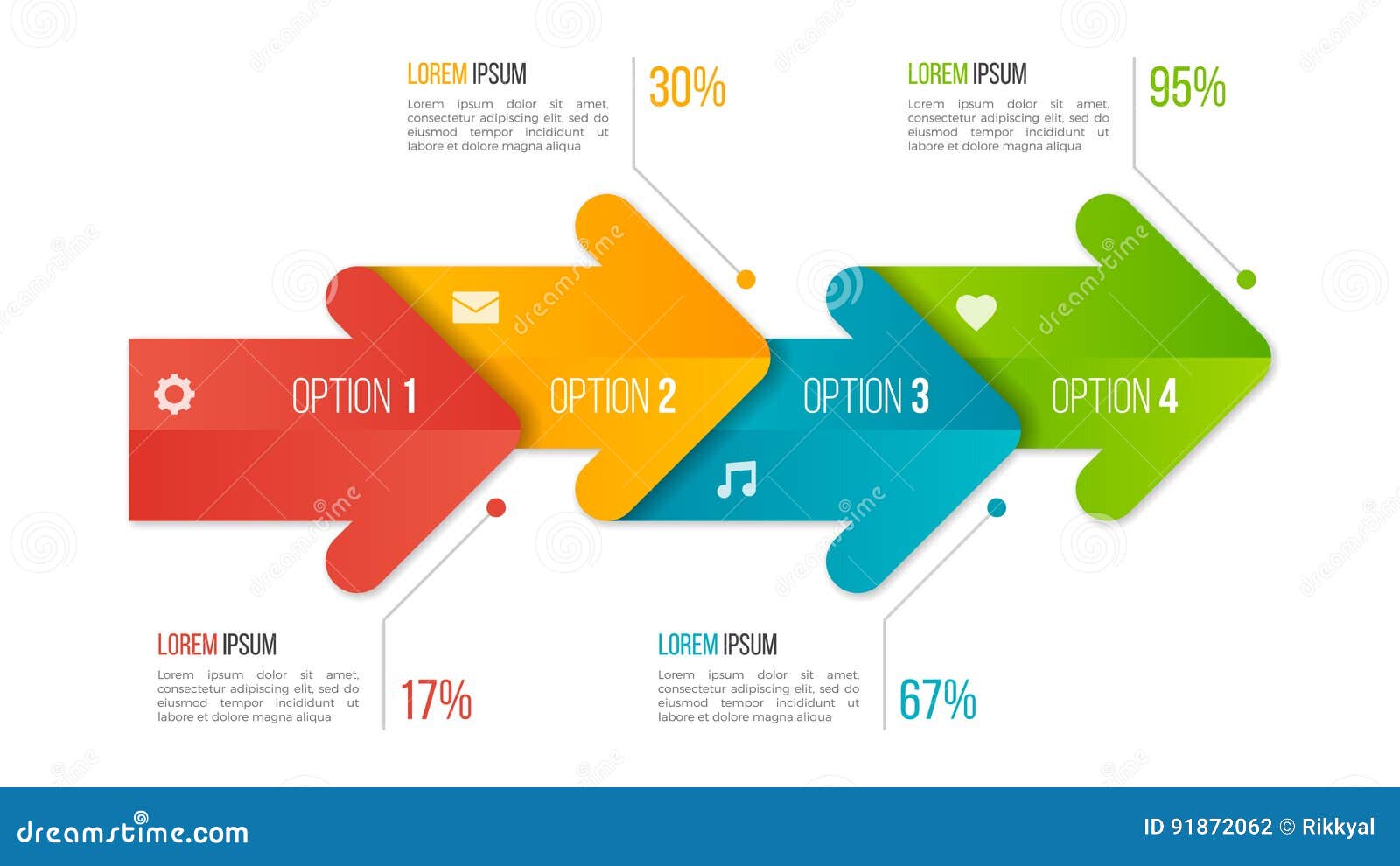 LOREM IPSUM

Lorem ipsum dolor sit amet, consectetur adipiscing elit, sed do eiusmod tempor incididunt ut labore et dolore magna aliqua

30%

LOREM IPSUM

Lorem ipsum dolor sit amet, consectetur adipiscing elit, sed do eiusmod tempor incididunt ut labore et dolore magna aliqua

95%

OPTION 1

OPTION 2

OPTION 3

OPTION 4

LOREM IPSUM

Lorem ipsum dolor sit amet, consectetur adipiscing elit, sed do eiusmod tempor incididunt ut labore et dolore magna aliqua

17%

LOREM IPSUM

Lorem ipsum dolor sit amet, consectetur adipiscing elit, sed do eiusmod tempor incididunt ut labore et dolore magna aliqua

67%

dreamstime.com

ID 91872062 © Rikkyal