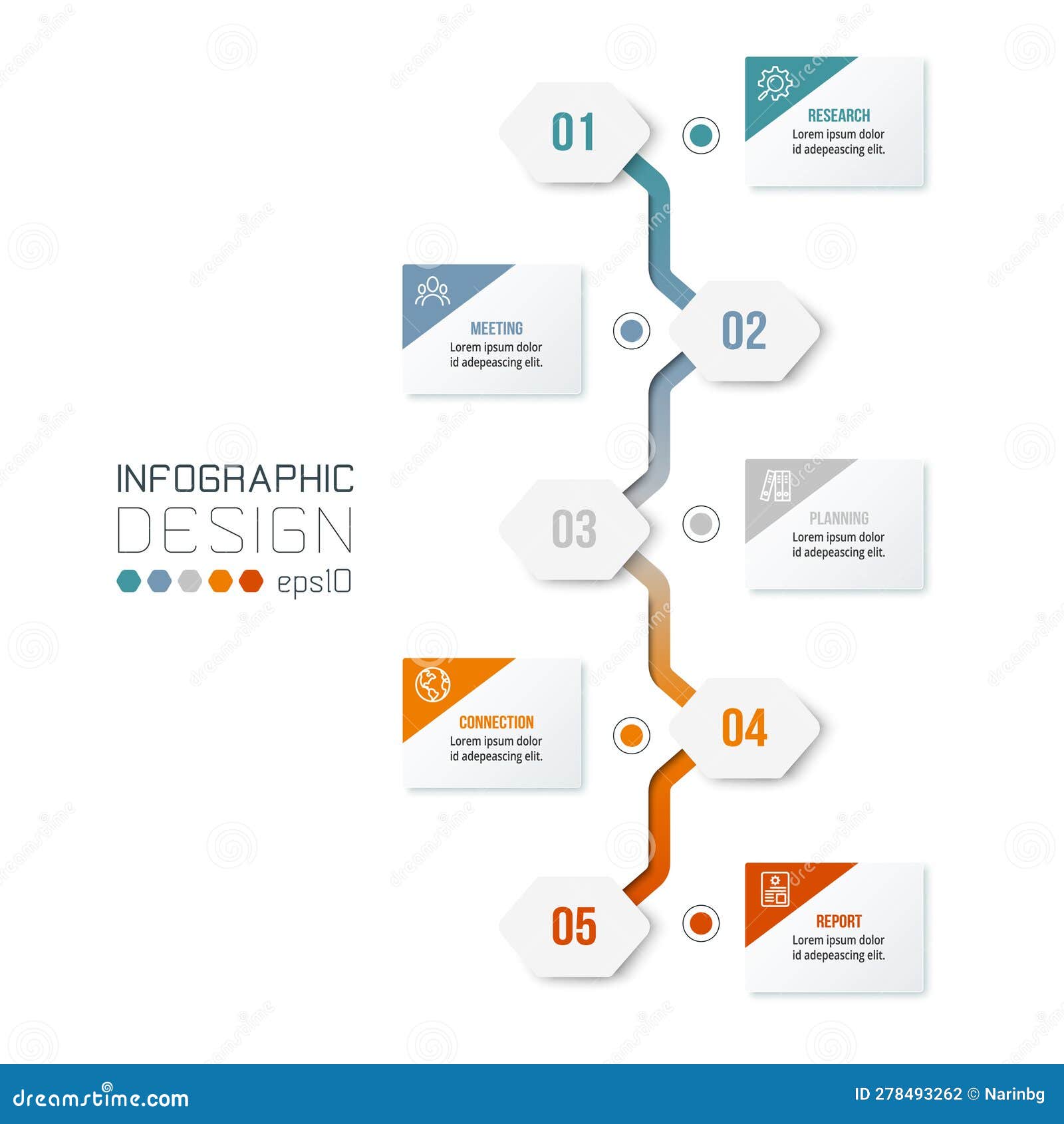 INFOGRAPHIC
DESIGN
eps10

01
RESEARCH
Lorem ipsum dolor id adepeascing elit.

02
MEETING
Lorem ipsum dolor id adepeascing elit.

03
PLANNING
Lorem ipsum dolor id adepeascing elit.

04
CONNECTION
Lorem ipsum dolor id adepeascing elit.

05
REPORT
Lorem ipsum dolor id adepeascing elit.

dreamstime.com
ID 278493262 © Narinbg