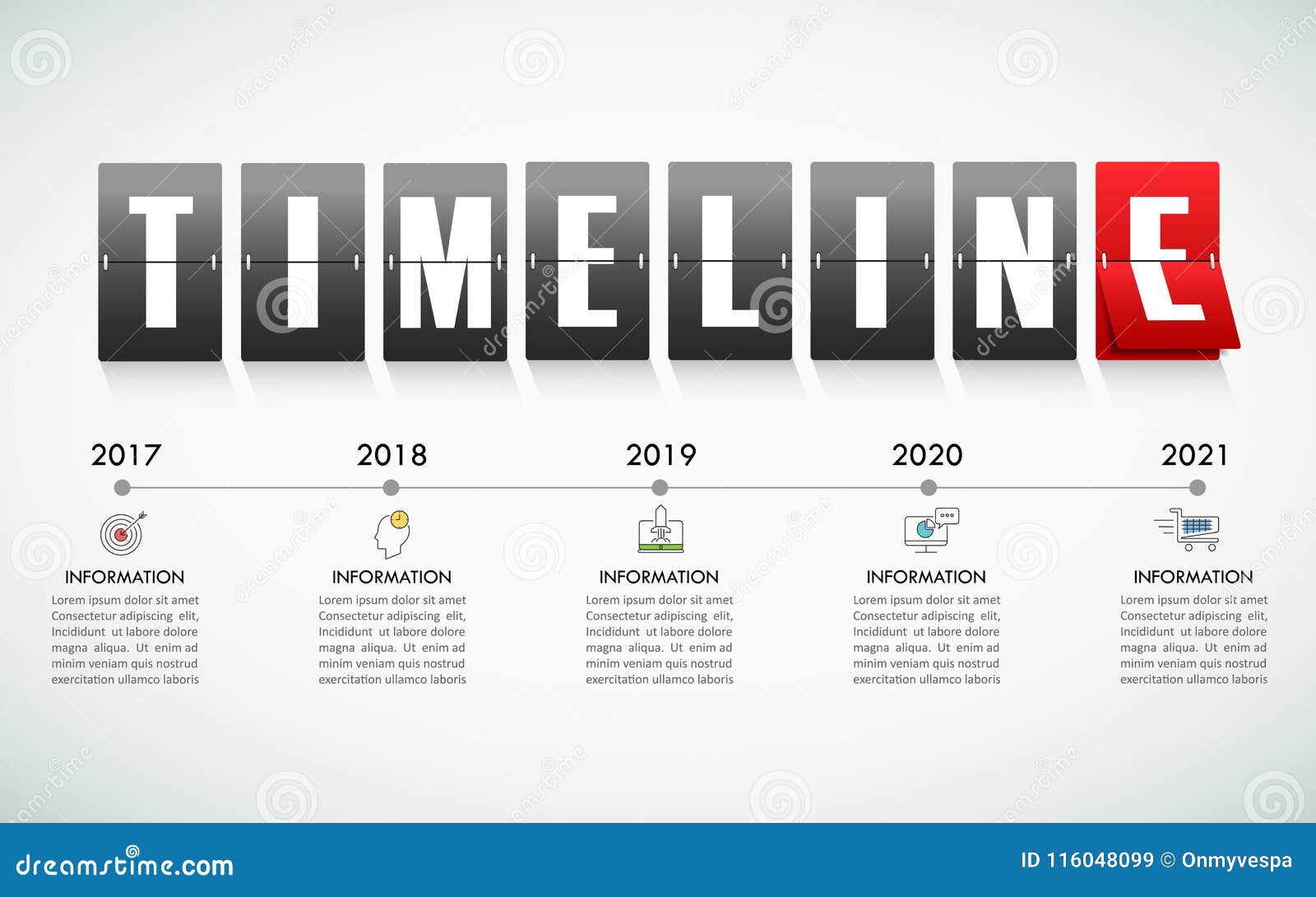 TIMELINE

2017

INFORMATION

Lorem ipsum dolor sit amet Consectetur adipiscing elit, Incididunt ut labore dolore magna aliqua. Ut enim ad minim veniam quis nostrud exercitation ullamco laboris

2018

INFORMATION

Lorem ipsum dolor sit amet Consectetur adipiscing elit, Incididunt ut labore dolore magna aliqua. Ut enim ad minim veniam quis nostrud exercitation ullamco laboris

2019

INFORMATION

Lorem ipsum dolor sit amet Consectetur adipiscing elit, Incididunt ut labore dolore magna aliqua. Ut enim ad minim veniam quis nostrud exercitation ullamco laboris

2020

INFORMATION

Lorem ipsum dolor sit amet Consectetur adipiscing elit, Incididunt ut labore dolore magna aliqua. Ut enim ad minim veniam quis nostrud exercitation ullamco laboris

2021

INFORMATION

Lorem ipsum dolor sit amet Consectetur adipiscing elit, Incididunt ut labore dolore magna aliqua. Ut enim ad minim veniam quis nostrud exercitation ullamco laboris

dreamstime.com

ID 116048099 © Onmyvespa