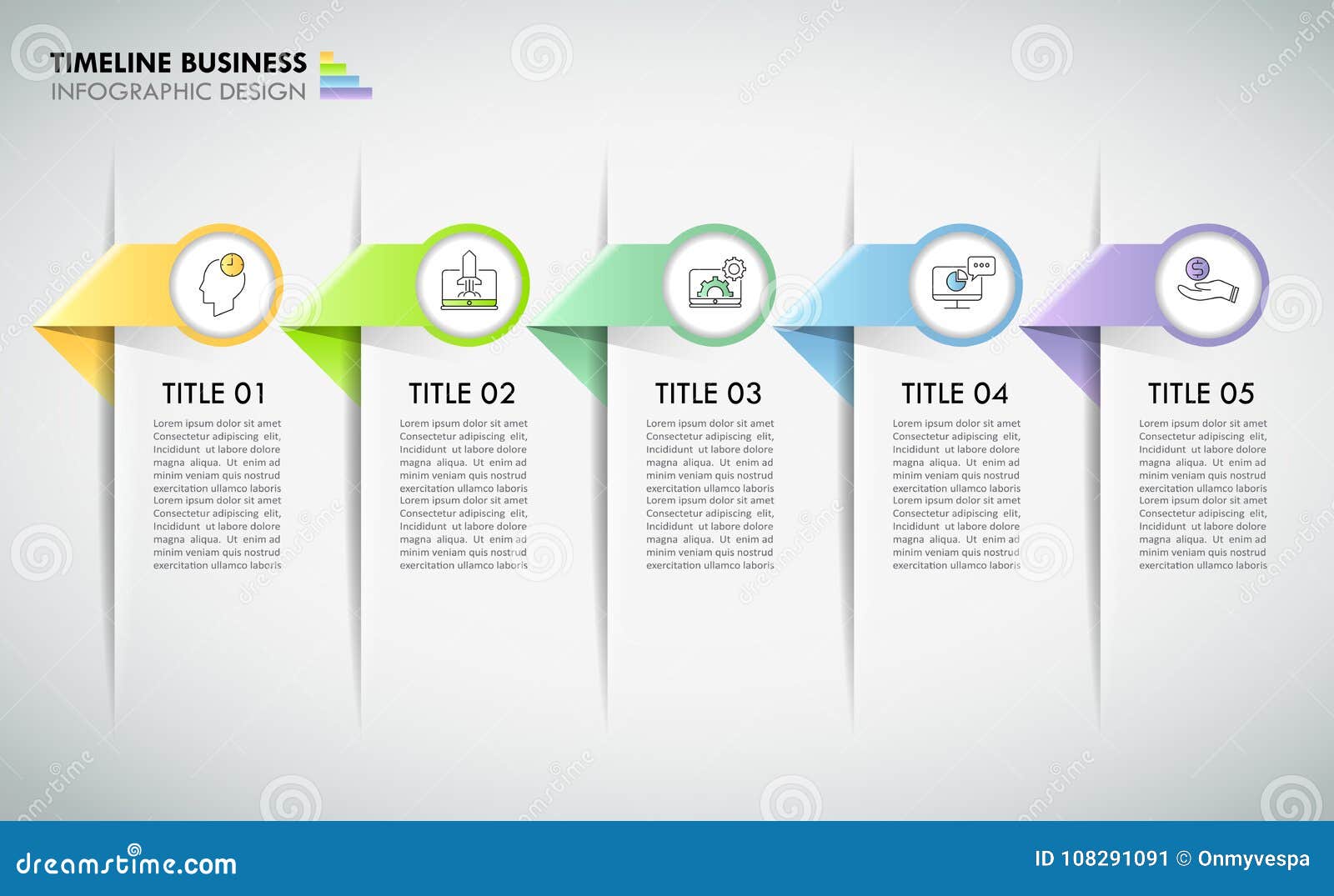 TIMELINE BUSINESS
INFOGRAPHIC DESIGN

TITLE 01

Lorem ipsum dolor sit amet Consectetur adipiscing elit, Incididunt ut labore dolore magna aliqua. Ut enim ad minim veniam quis nostrud exercitation ullamco laboris Lorem ipsum dolor sit amet Consectetur adipiscing elit, Incididunt ut labore dolore magna aliqua. Ut enim ad minim veniam quis nostrud exercitation ullamco laboris

TITLE 02

Lorem ipsum dolor sit amet Consectetur adipiscing elit, Incididunt ut labore dolore magna aliqua. Ut enim ad minim veniam quis nostrud exercitation ullamco laboris Lorem ipsum dolor sit amet Consectetur adipiscing elit, Incididunt ut labore dolore magna aliqua. Ut enim ad minim veniam quis nostrud exercitation ullamco laboris

TITLE 03

Lorem ipsum dolor sit amet Consectetur adipiscing elit, Incididunt ut labore dolore magna aliqua. Ut enim ad minim veniam quis nostrud exercitation ullamco laboris Lorem ipsum dolor sit amet Consectetur adipiscing elit, Incididunt ut labore dolore magna aliqua. Ut enim ad minim veniam quis nostrud exercitation ullamco laboris

TITLE 04

Lorem ipsum dolor sit amet Consectetur adipiscing elit, Incididunt ut labore dolore magna aliqua. Ut enim ad minim veniam quis nostrud exercitation ullamco laboris Lorem ipsum dolor sit amet Consectetur adipiscing elit, Incididunt ut labore dolore magna aliqua. Ut enim ad minim veniam quis nostrud exercitation ullamco laboris

TITLE 05

Lorem ipsum dolor sit amet Consectetur adipiscing elit, Incididunt ut labore dolore magna aliqua. Ut enim ad minim veniam quis nostrud exercitation ullamco laboris Lorem ipsum dolor sit amet Consectetur adipiscing elit, Incididunt ut labore dolore magna aliqua. Ut enim ad minim veniam quis nostrud exercitation ullamco laboris

dreamstime.com
ID 108291091 © Onmyvespa