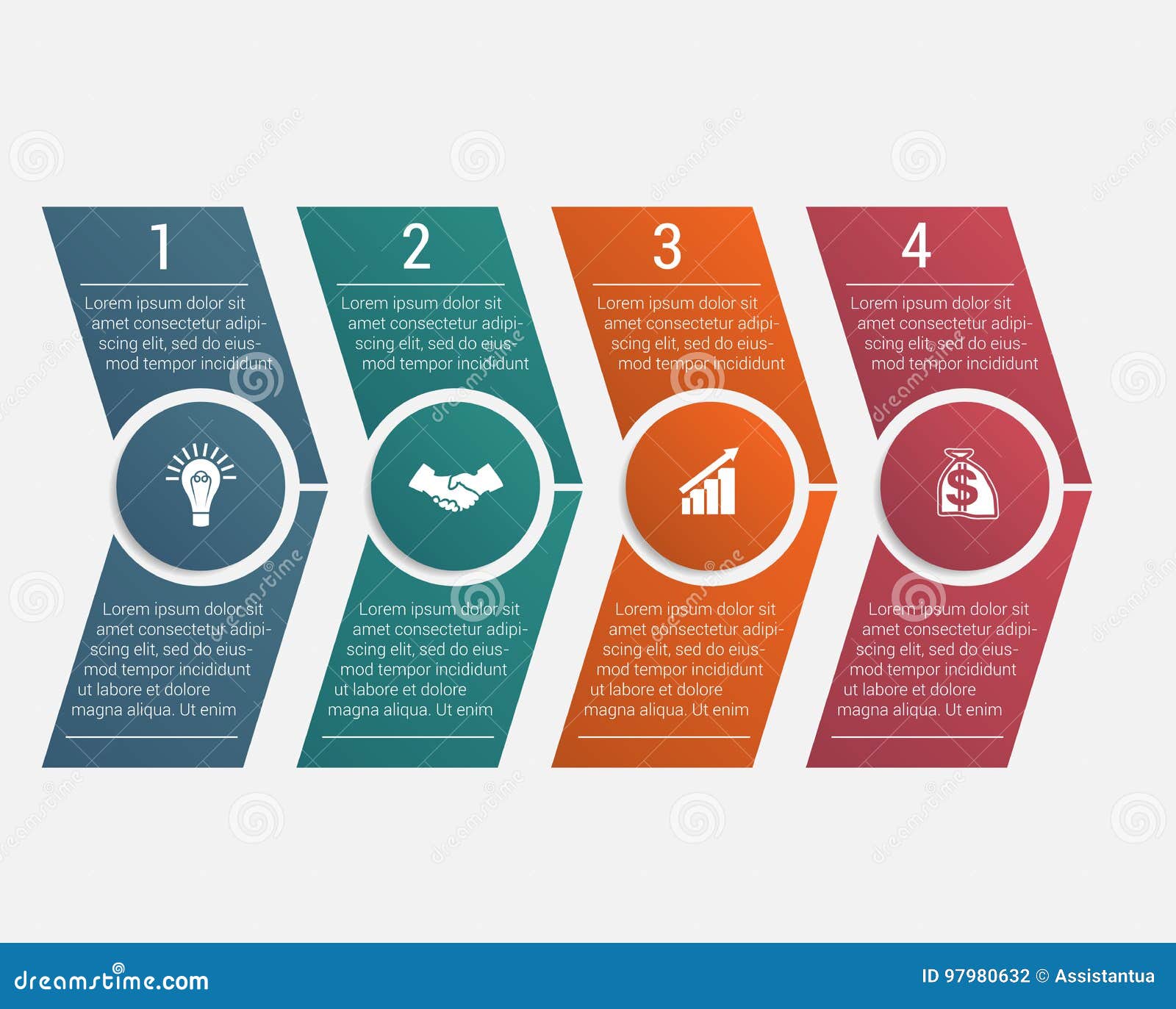 1

Lorem ipsum dolor sit amet consectetur adipiscing elit, sed do eiusmod tempor incididunt

Lorem ipsum dolor sit amet consectetur adipiscing elit, sed do eiusmod tempor incididunt ut labore et dolore magna aliqua. Ut enim

2

Lorem ipsum dolor sit amet consectetur adipiscing elit, sed do eiusmod tempor incididunt

Lorem ipsum dolor sit amet consectetur adipiscing elit, sed do eiusmod tempor incididunt ut labore et dolore magna aliqua. Ut enim

3

Lorem ipsum dolor sit amet consectetur adipiscing elit, sed do eiusmod tempor incididunt

Lorem ipsum dolor sit amet consectetur adipiscing elit, sed do eiusmod tempor incididunt ut labore et dolore magna aliqua. Ut enim

4

Lorem ipsum dolor sit amet consectetur adipiscing elit, sed do eiusmod tempor incididunt

$

Lorem ipsum dolor sit amet consectetur adipiscing elit, sed do eiusmod tempor incididunt ut labore et dolore magna aliqua. Ut enim

dreamstime.com

ID 97980632 © Assistantua