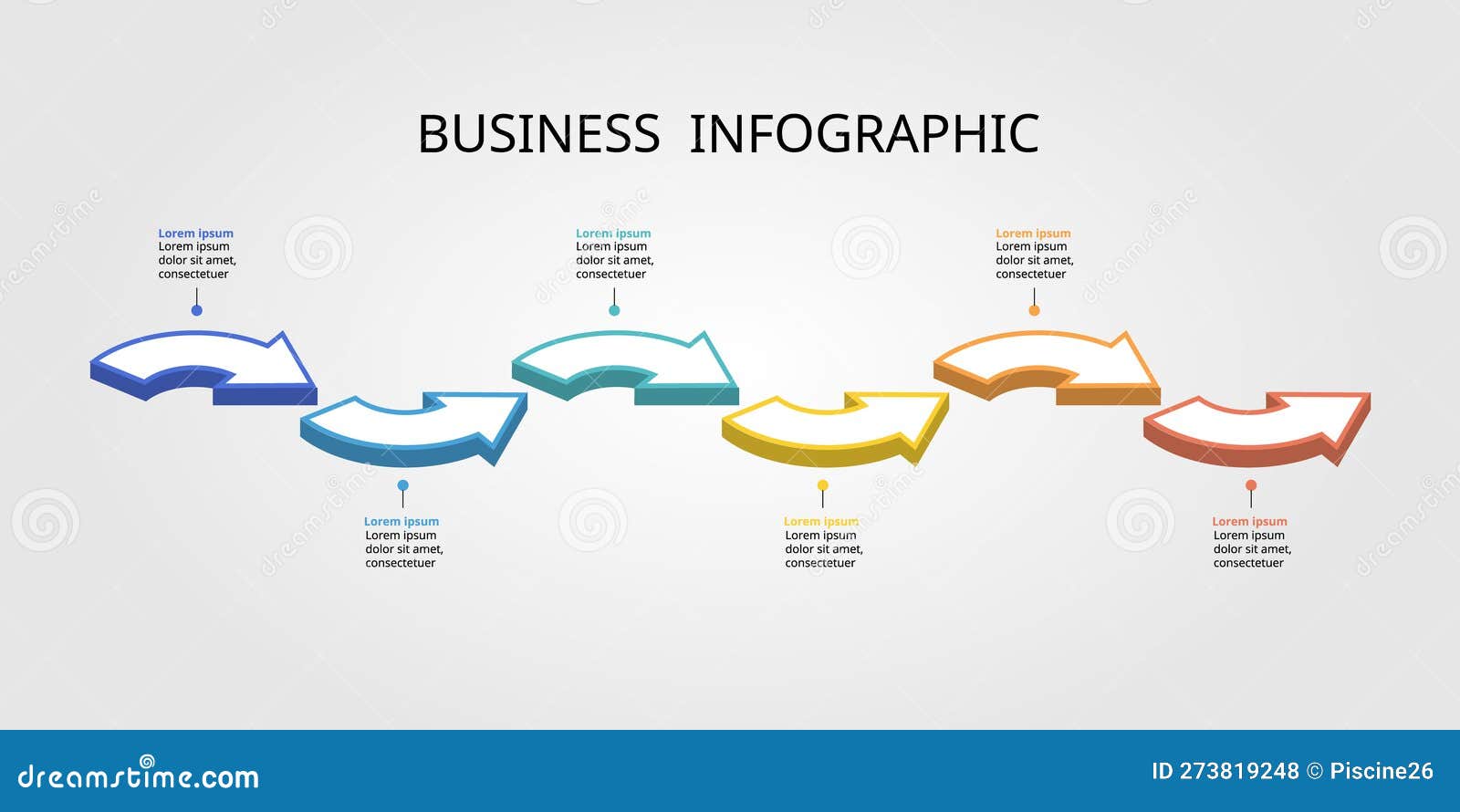 BUSINESS INFOGRAPHIC

Lorem ipsum
Lorem ipsum dolor sit amet, consectetuer

Lorem ipsum
Lorem ipsum dolor sit amet, consectetuer

Lorem ipsum
Lorem ipsum dolor sit amet, consectetuer

Lorem ipsum
Lorem ipsum dolor sit amet, consectetuer

Lorem ipsum
Lorem ipsum dolor sit amet, consectetuer

Lorem ipsum
Lorem ipsum dolor sit amet, consectetuer

dreamstime.com

ID 273819248 © Piscine26