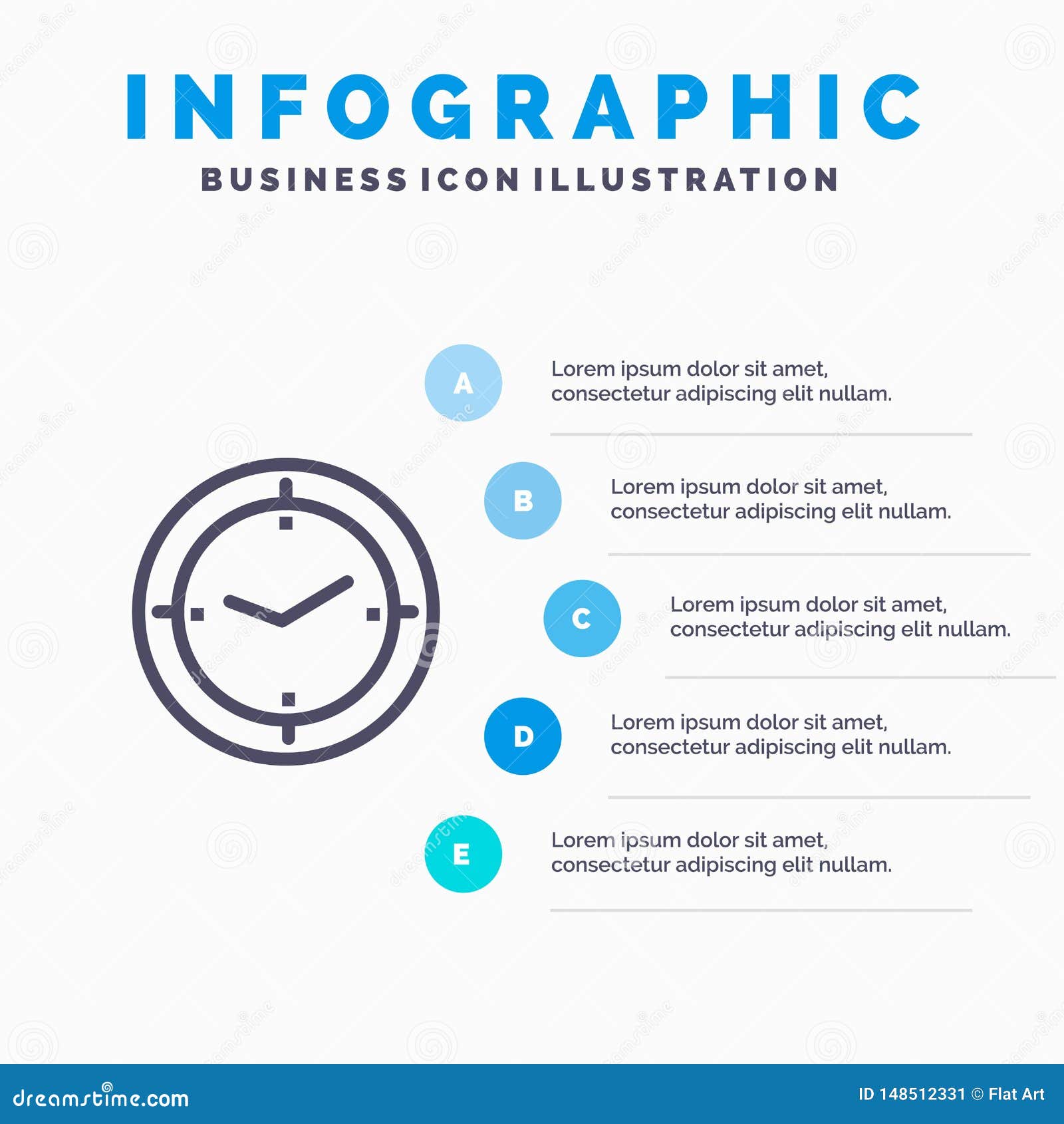 INFOGRAPHIC

BUSINESS ICON ILLUSTRATION

A

Lorem ipsum dolor sit amet, consectetur adipiscing elit nullam.

B

Lorem ipsum dolor sit amet, consectetur adipiscing elit nullam.

C

Lorem ipsum dolor sit amet, consectetur adipiscing elit nullam.

D

Lorem ipsum dolor sit amet, consectetur adipiscing elit nullam.

E

Lorem ipsum dolor sit amet, consectetur adipiscing elit nullam.

dreamstime.com

ID 148512331 © Flat Art