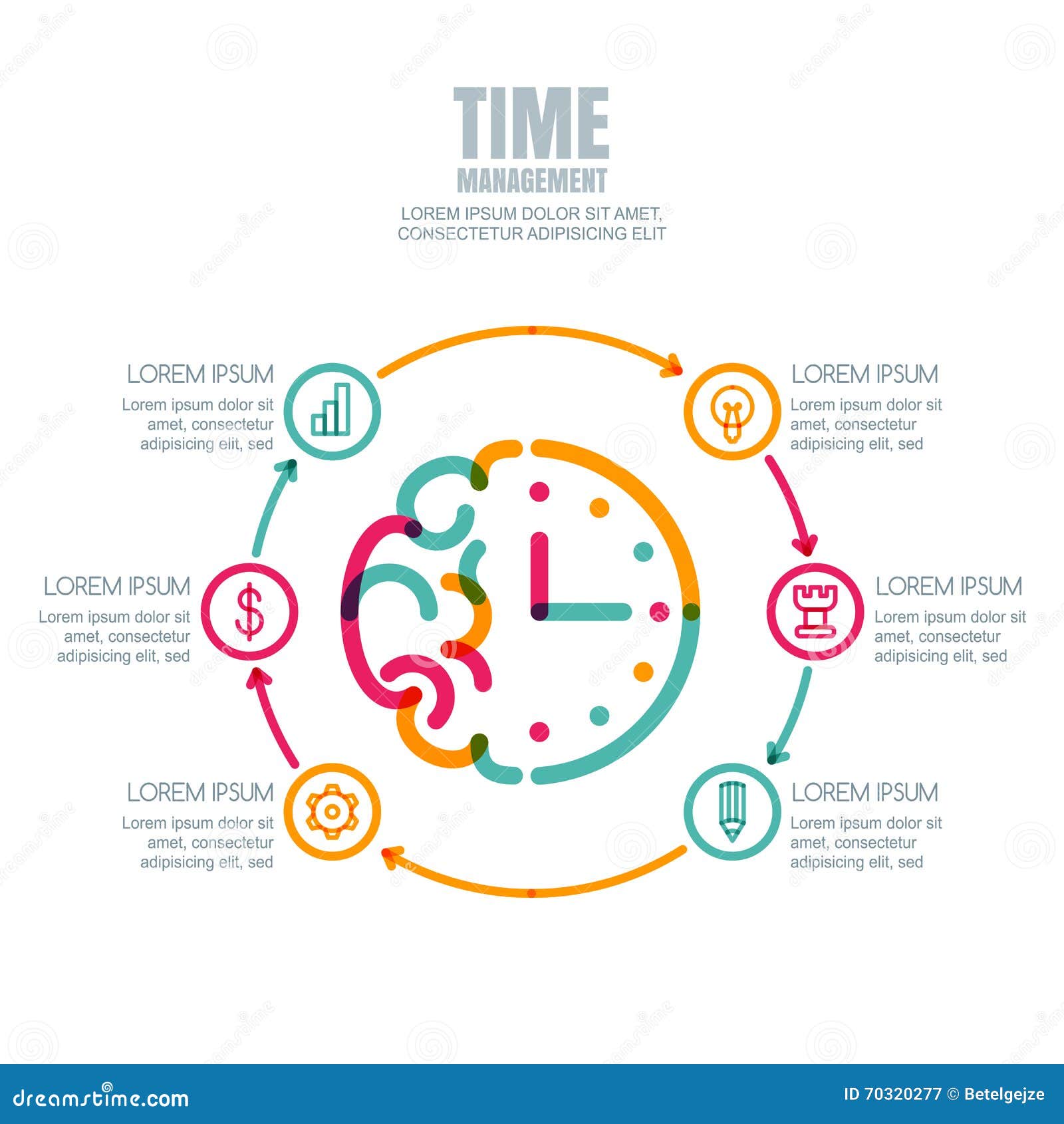 TIME
MANAGEMENT
LOREM IPSUM DOLOR SIT AMET, CONSECTETUR ADIPISICING ELIT

LOREM IPSUM
Lorem ipsum dolor sit amet, consectetur adipisicing elit, sed

LOREM IPSUM
Lorem ipsum dolor sit amet, consectetur adipisicing elit, sed

LOREM IPSUM
Lorem ipsum dolor sit amet, consectetur adipisicing elit, sed

LOREM IPSUM
Lorem ipsum dolor sit amet, consectetur adipisicing elit, sed

LOREM IPSUM
Lorem ipsum dolor sit amet, consectetur adipisicing elit, sed

LOREM IPSUM
Lorem ipsum dolor sit amet, consectetur adipisicing elit, sed

dreamstime.com
ID 70320277 © Betelgejze