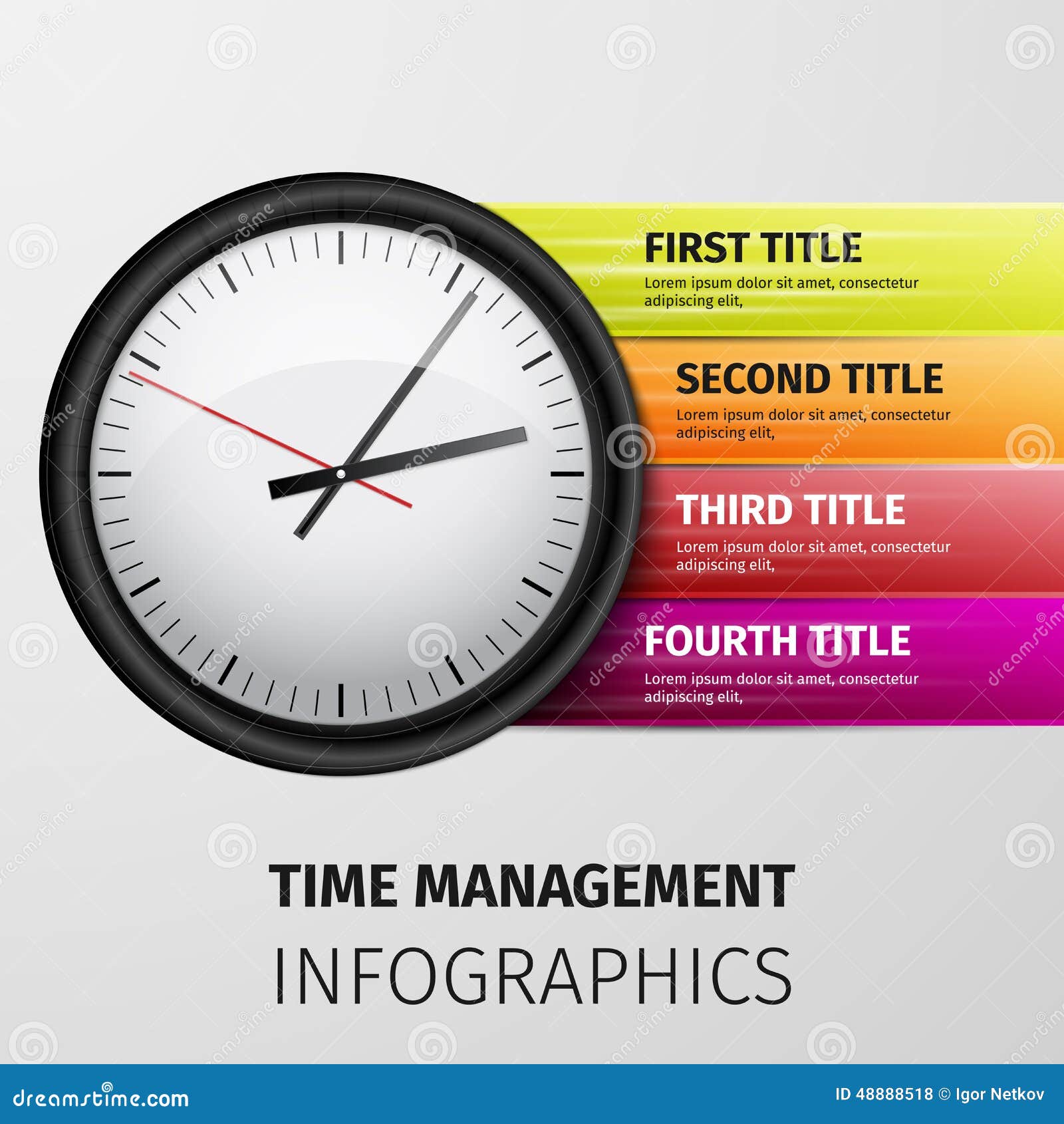 FIRST TITLE
Lorem ipsum dolor sit amet, consectetur adipiscing elit,

SECOND TITLE
Lorem ipsum dolor sit amet, consectetur adipiscing elit,

THIRD TITLE
Lorem ipsum dolor sit amet, consectetur adipiscing elit,

FOURTH TITLE
Lorem ipsum dolor sit amet, consectetur adipiscing elit,

TIME MANAGEMENT
INFOGRAPHICS

dreamstime.com
ID 48888518 © Igor Netkov