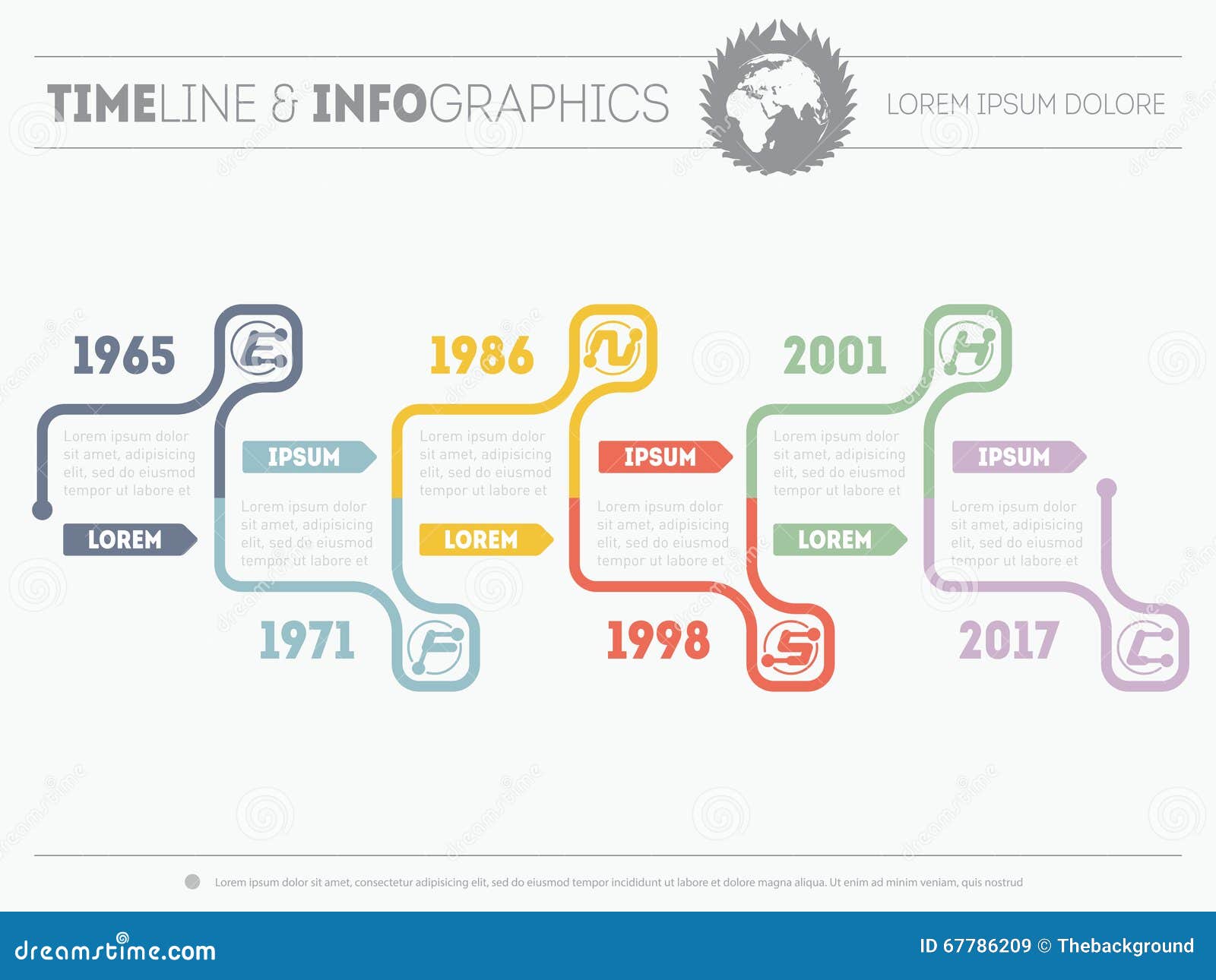 TIMELINE & INFOGRAPHICS

LOREM IPSUM DOLORE

1965

E

Lorem ipsum dolor sit amet, adipisicing elit, sed do eiusmod tempor ut labore et

LOREM

IPSUM

Lorem ipsum dolor sit amet, adipisicing elit, sed do eiusmod tempor ut labore et

1971

F

1986

N

Lorem ipsum dolor sit amet, adipisicing elit, sed do eiusmod tempor ut labore et

LOREM

IPSUM

Lorem ipsum dolor sit amet, adipisicing elit, sed do eiusmod tempor ut labore et

1998

S

2001

H

Lorem ipsum dolor sit amet, adipisicing elit, sed do eiusmod tempor ut labore et

LOREM

IPSUM

Lorem ipsum dolor sit amet, adipisicing elit, sed do eiusmod tempor ut labore et

2017

C

Lorem ipsum dolor sit amet, consectetur adipisicing elit, sed do eiusmod tempor incididunt ut labore et dolore magna aliqua. Ut enim ad minim veniam, quis nostrud

dreamstime.com

ID 67786209 © Thebackground