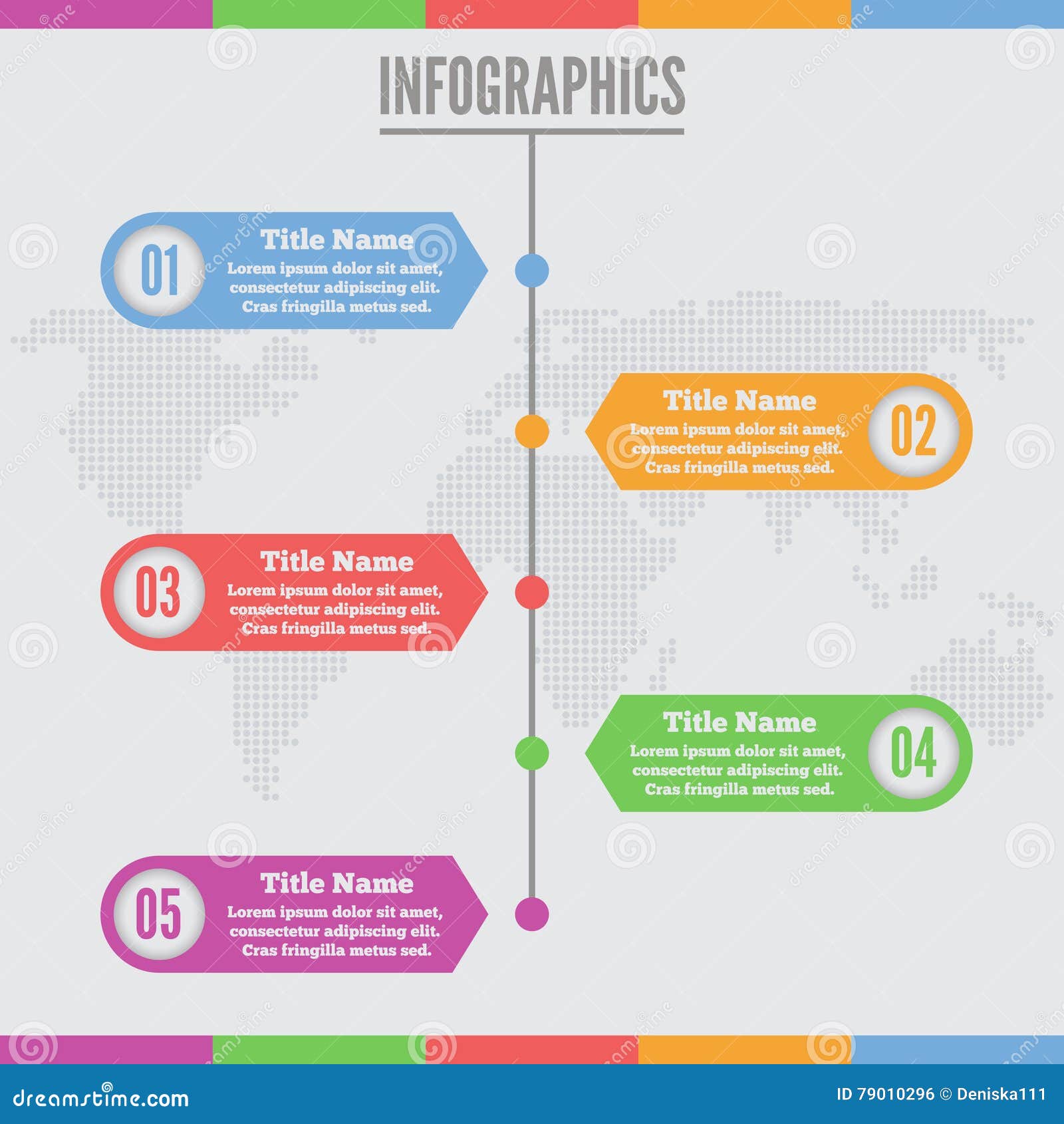 INFOGRAPHICS

01
Title Name
Lorem ipsum dolor sit amet, consectetur adipiscing elit. Cras fringilla metus sed.

Title Name
Lorem ipsum dolor sit amet, consectetur adipiscing elit. Cras fringilla metus sed.
02

03
Title Name
Lorem ipsum dolor sit amet, consectetur adipiscing elit. Cras fringilla metus sed.

Title Name
Lorem ipsum dolor sit amet, consectetur adipiscing elit. Cras fringilla metus sed.
04

05
Title Name
Lorem ipsum dolor sit amet, consectetur adipiscing elit. Cras fringilla metus sed.

dreamstime.com
ID 79010296 © Deniska111