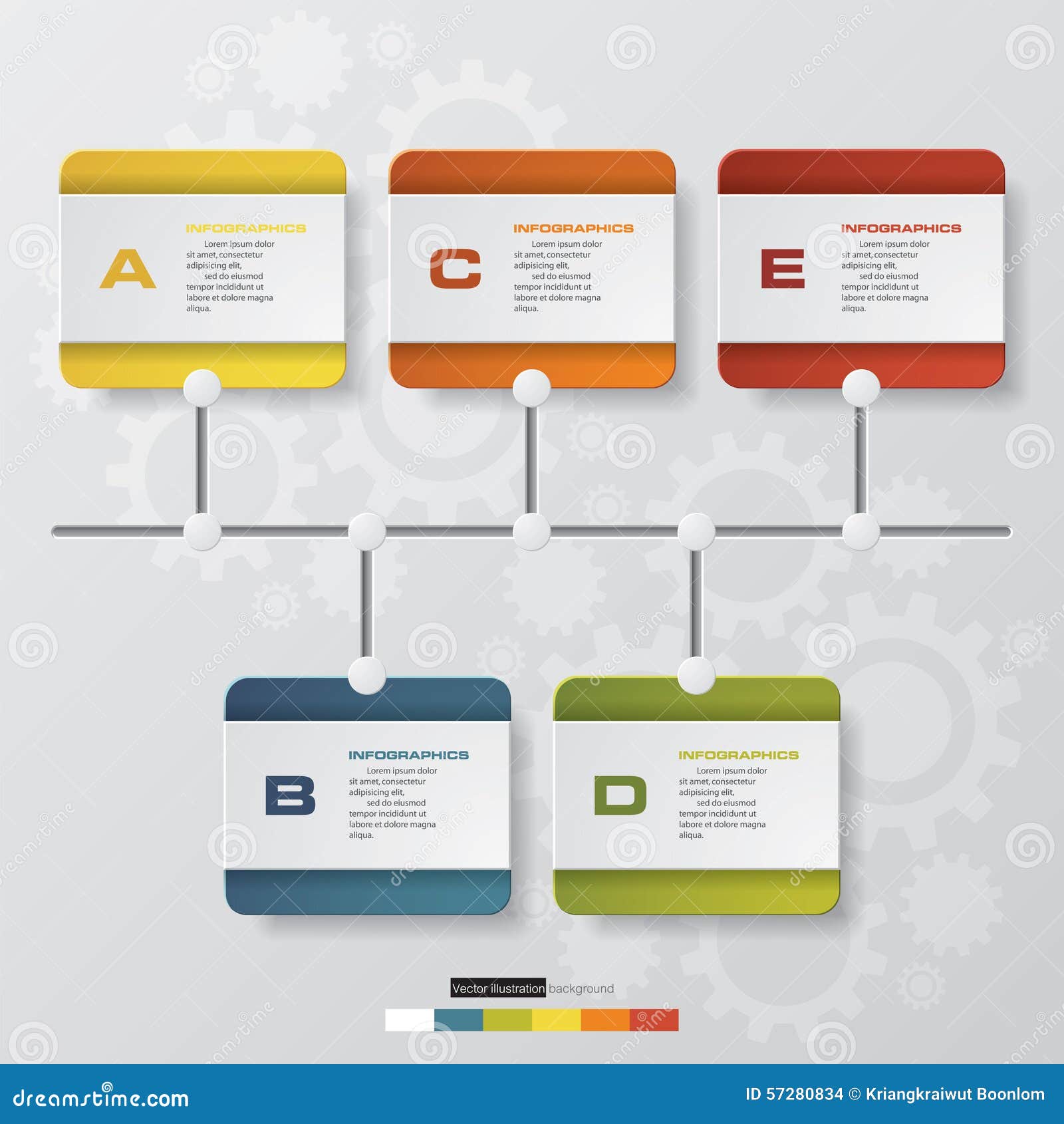 A

INFOGRAPHICS
Lorem ipsum dolor sit amet, consectetur adipisicing elit, sed do eiusmod tempor incididunt ut labore et dolore magna aliqua.

C

INFOGRAPHICS
Lorem ipsum dolor sit amet, consectetur adipisicing elit, sed do eiusmod tempor incididunt ut labore et dolore magna aliqua.

E

INFOGRAPHICS
Lorem ipsum dolor sit amet, consectetur adipisicing elit, sed do eiusmod tempor incididunt ut labore et dolore magna aliqua.

B

INFOGRAPHICS
Lorem ipsum dolor sit amet, consectetur adipisicing elit, sed do eiusmod tempor incididunt ut labore et dolore magna aliqua.

D

INFOGRAPHICS
Lorem ipsum dolor sit amet, consectetur adipisicing elit, sed do eiusmod tempor incididunt ut labore et dolore magna aliqua.

Vector illustration background

dreamstime.com

ID 57280834 © Kriangkraiwut Boonlom