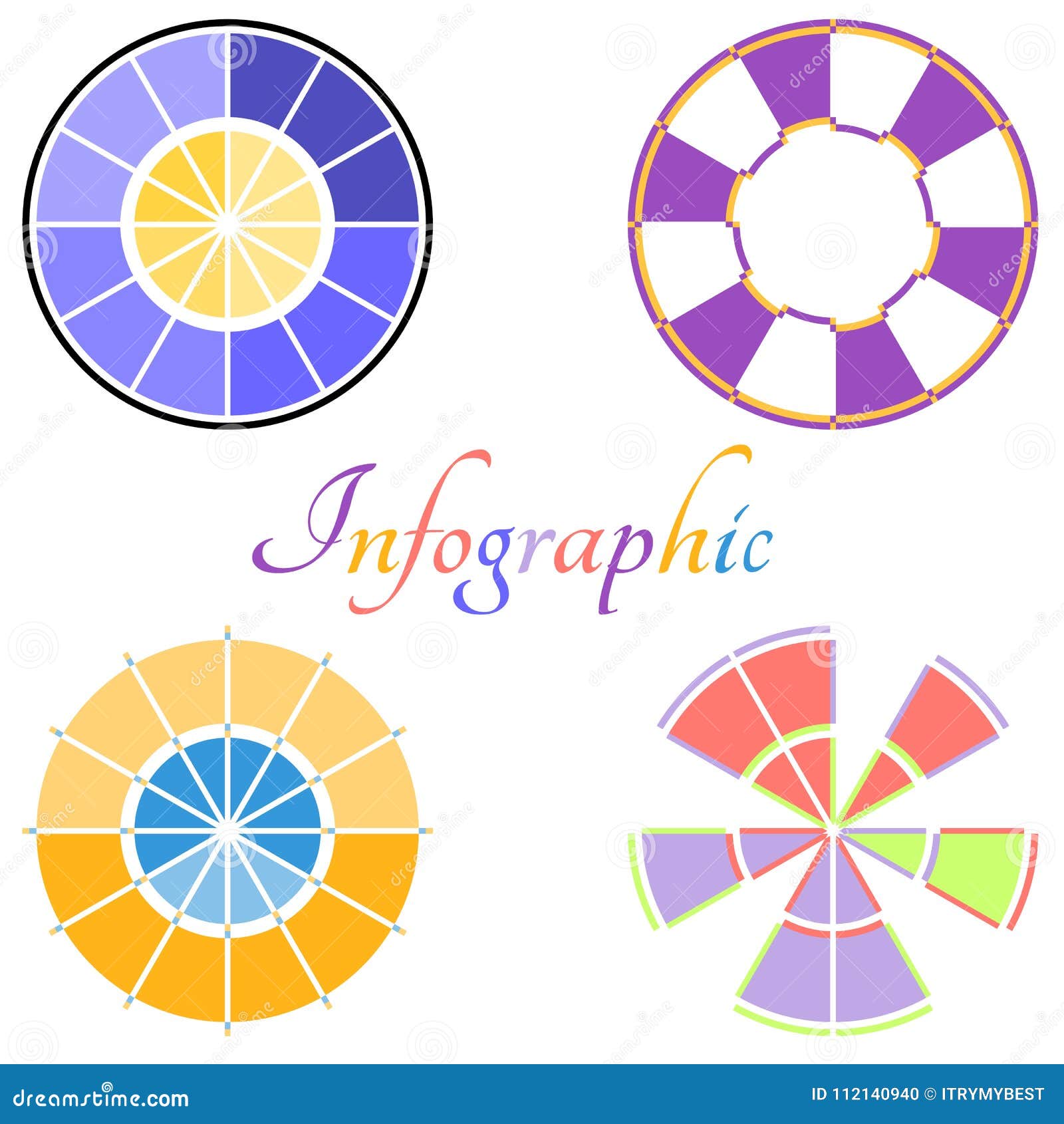 Infographic

dreamstime.com

ID 112140940 © ITRYMYBEST