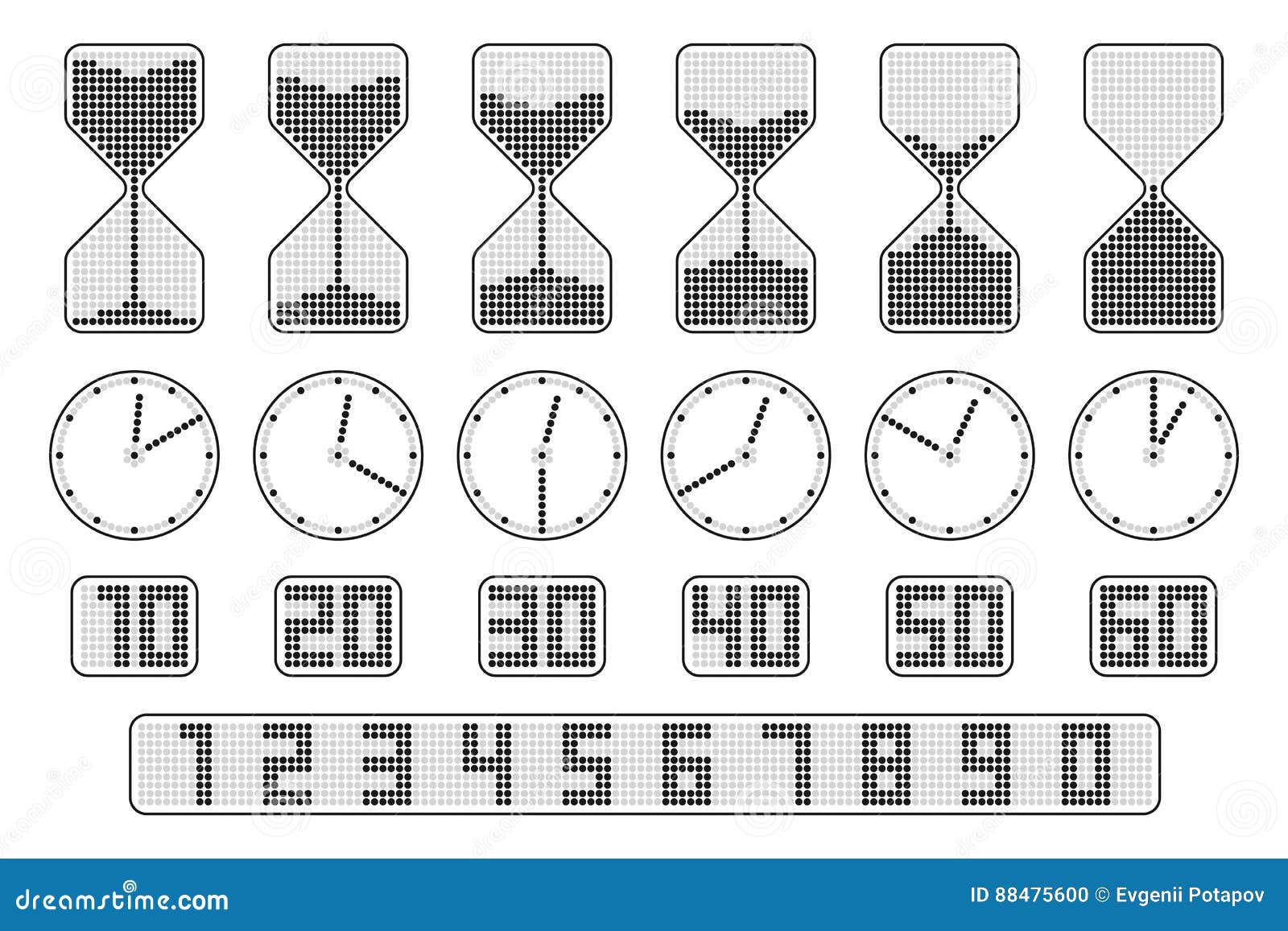 10 20 30 40 50 60

1 2 3 4 5 6 7 8 9 0

dreamstime.com

ID 88475600 © Evgenii Potapov