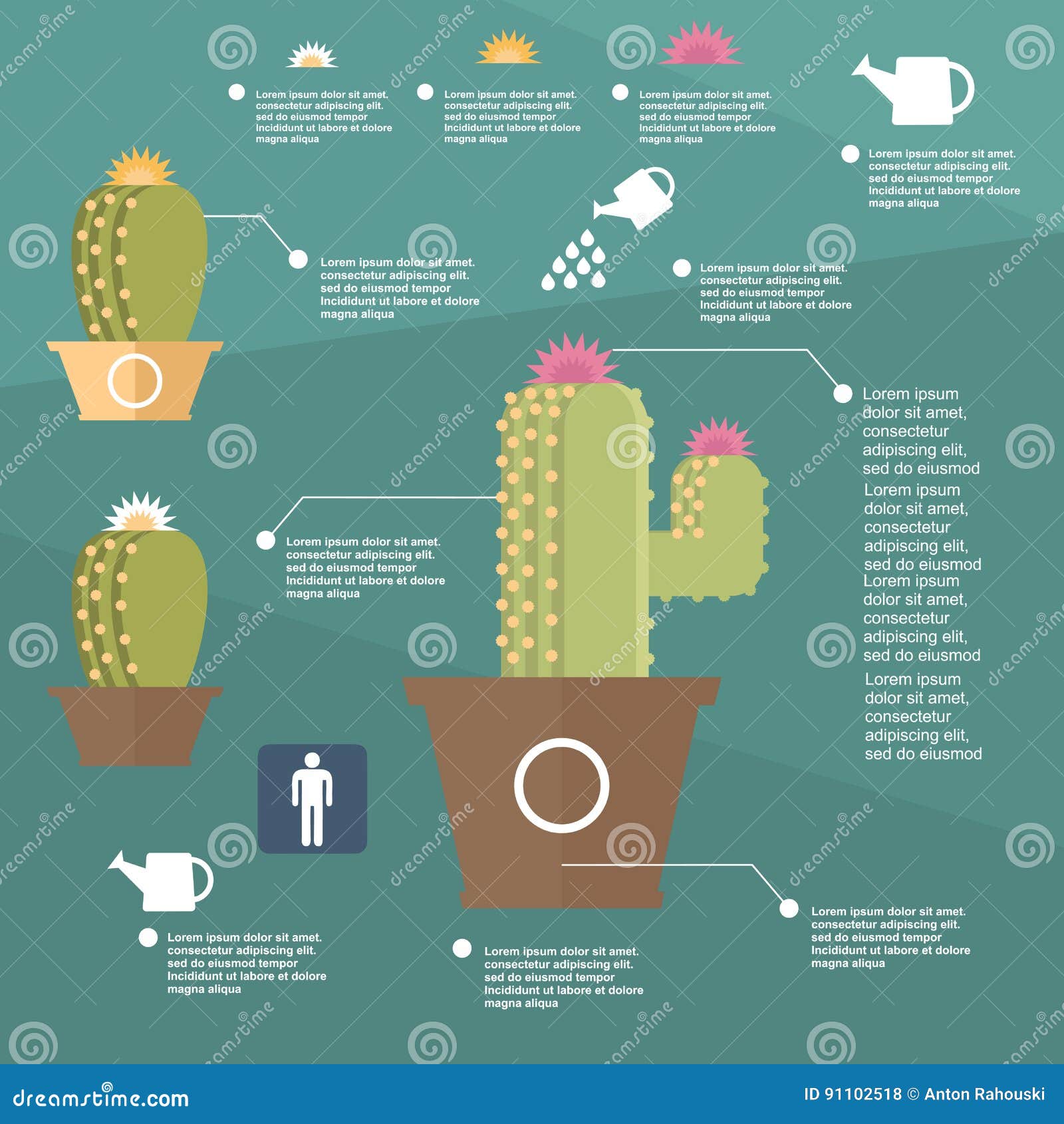 Lorem ipsum dolor sit amet. consectetur adipiscing elit. sed do eiusmod tempor Incididunt ut labore et dolore magna aliqua

Lorem ipsum dolor sit amet. consectetur adipiscing elit. sed do eiusmod tempor Incididunt ut labore et dolore magna aliqua

Lorem ipsum dolor sit amet. consectetur adipiscing elit. sed do eiusmod tempor Incididunt ut labore et dolore magna aliqua

Lorem ipsum dolor sit amet. consectetur adipiscing elit. sed do eiusmod tempor Incididunt ut labore et dolore magna aliqua

Lorem ipsum dolor sit amet. consectetur adipiscing elit. sed do eiusmod tempor Incididunt ut labore et dolore magna aliqua

Lorem ipsum dolor sit amet. consectetur adipiscing elit. sed do eiusmod tempor Incididunt ut labore et dolore magna aliqua

Lorem ipsum dolor sit amet, consectetur adipiscing elit, sed do eiusmod
Lorem ipsum dolor sit amet, consectetur adipiscing elit, sed do eiusmod
Lorem ipsum dolor sit amet, consectetur adipiscing elit, sed do eiusmod
Lorem ipsum dolor sit amet, consectetur adipiscing elit, sed do eiusmod

Lorem ipsum dolor sit amet. consectetur adipiscing elit. sed do eiusmod tempor Incididunt ut labore et dolore magna aliqua

Lorem ipsum dolor sit amet. consectetur adipiscing elit. sed do eiusmod tempor Incididunt ut labore et dolore magna aliqua

Lorem ipsum dolor sit amet. consectetur adipiscing elit. sed do eiusmod tempor Incididunt ut labore et dolore magna aliqua

Lorem ipsum dolor sit amet. consectetur adipiscing elit. sed do eiusmod tempor Incididunt ut labore et dolore magna aliqua

dreamstime.com
ID 91102518 © Anton Rahouski