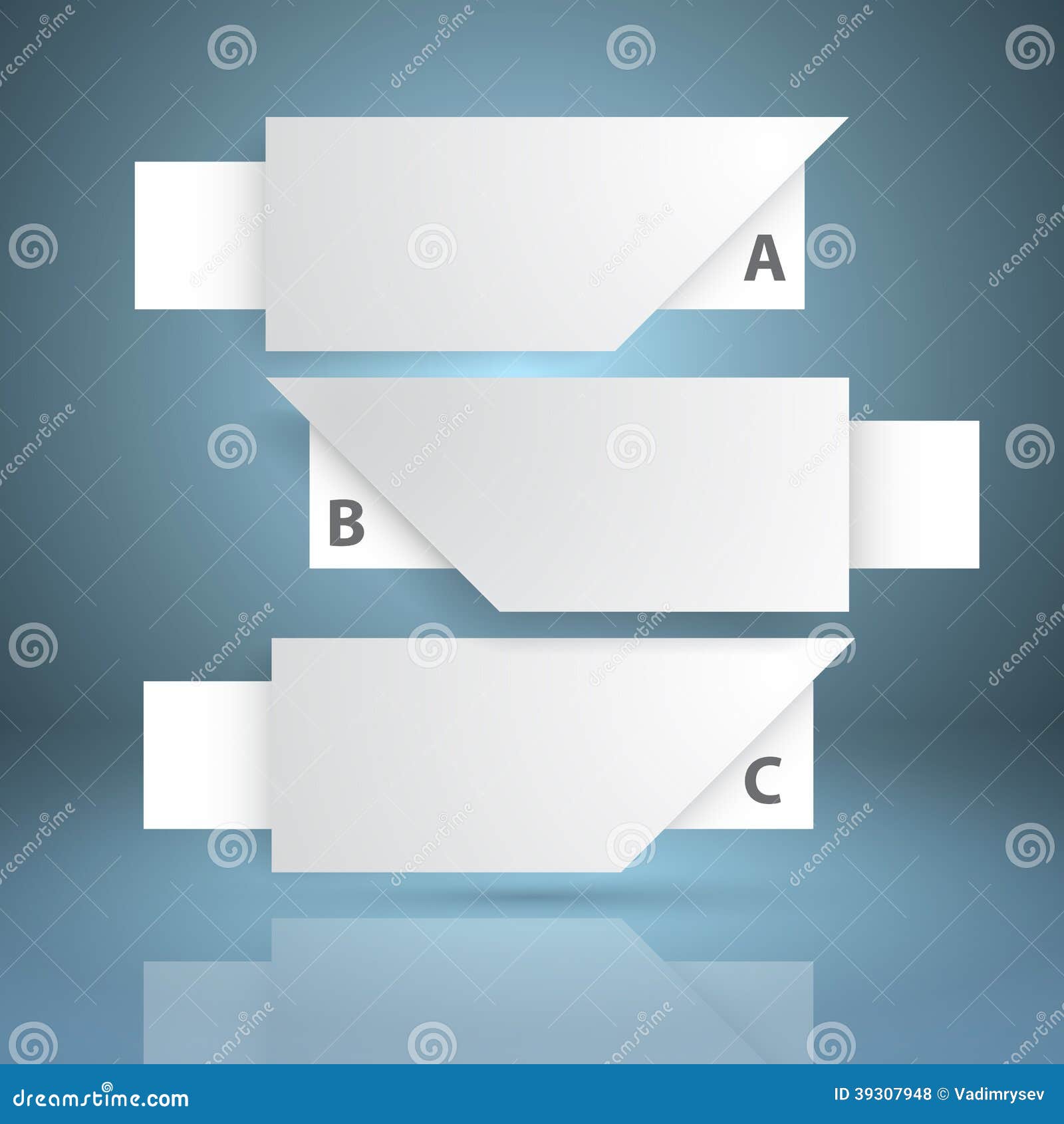 A

B

C

dreamstime.com

ID 39307948 © Vadimrysev