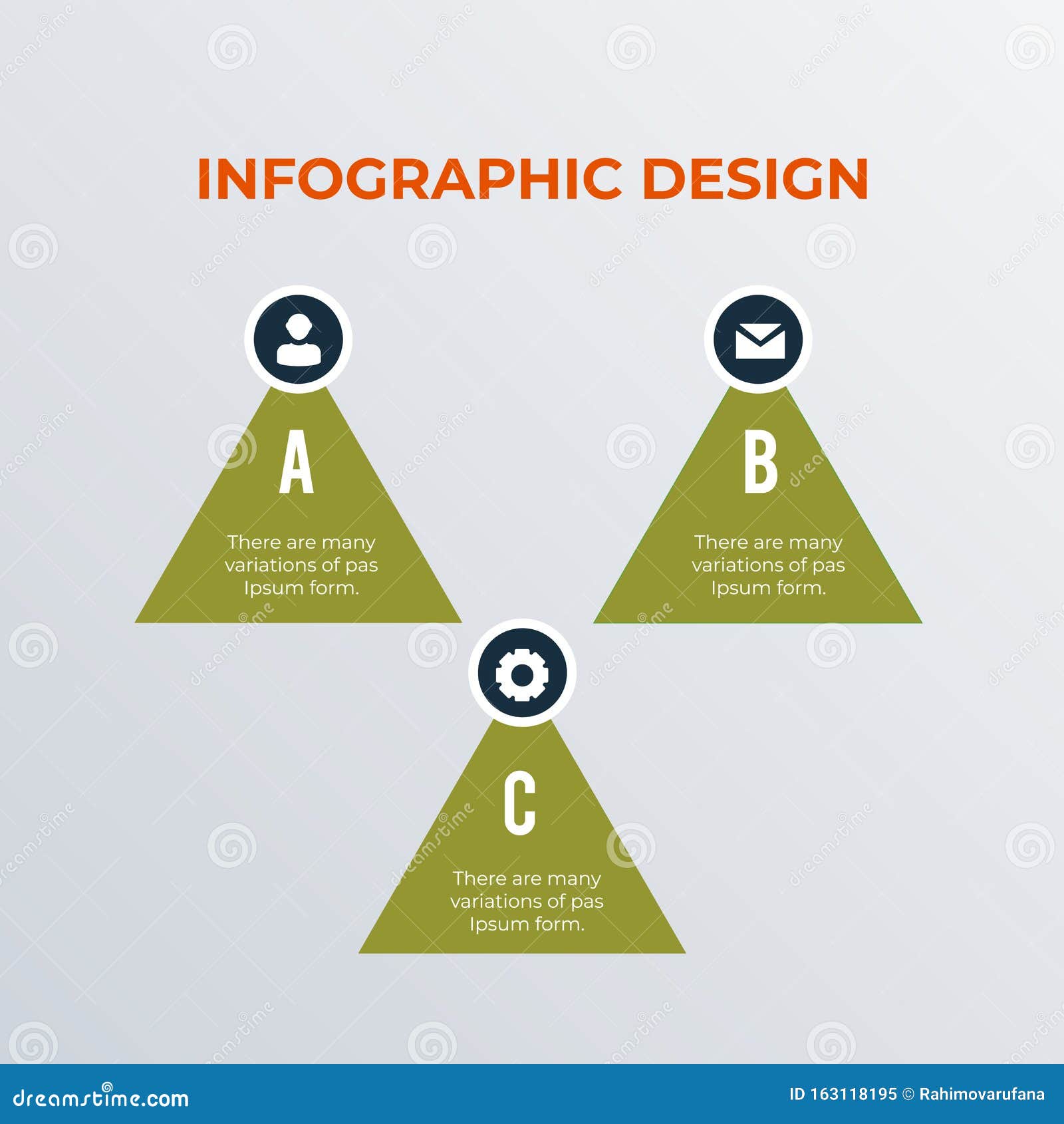 INFOGRAPHIC DESIGN

A

There are many variations of pas Ipsum form.

B

There are many variations of pas Ipsum form.

C

There are many variations of pas Ipsum form.

dreamstime.com

ID 163118195 © Rahimovarufana