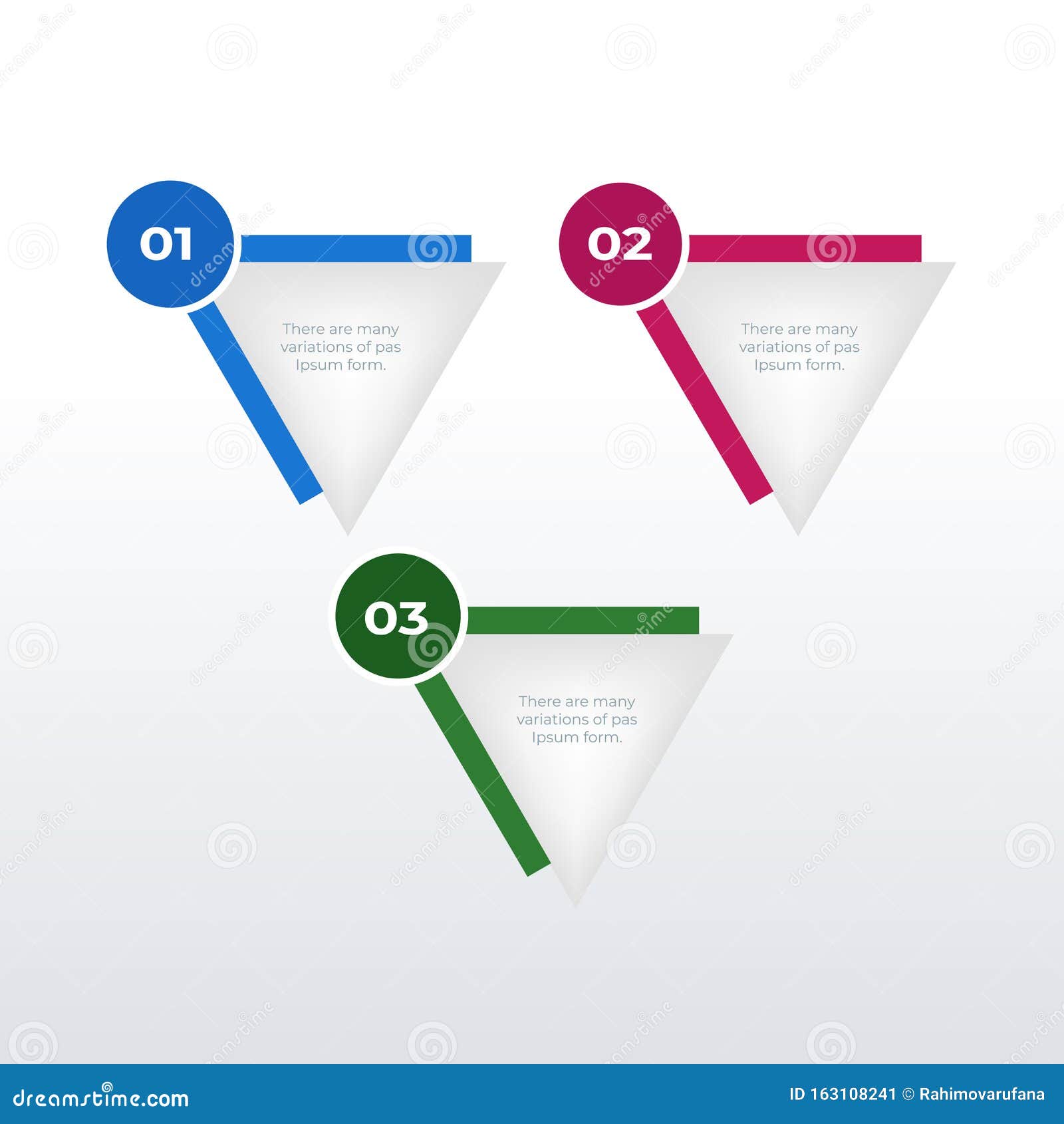 01

There are many variations of pas Ipsum form.

02

There are many variations of pas Ipsum form.

03

There are many variations of pas Ipsum form.

dreamstime.com

ID 163108241 © Rahimovarufana