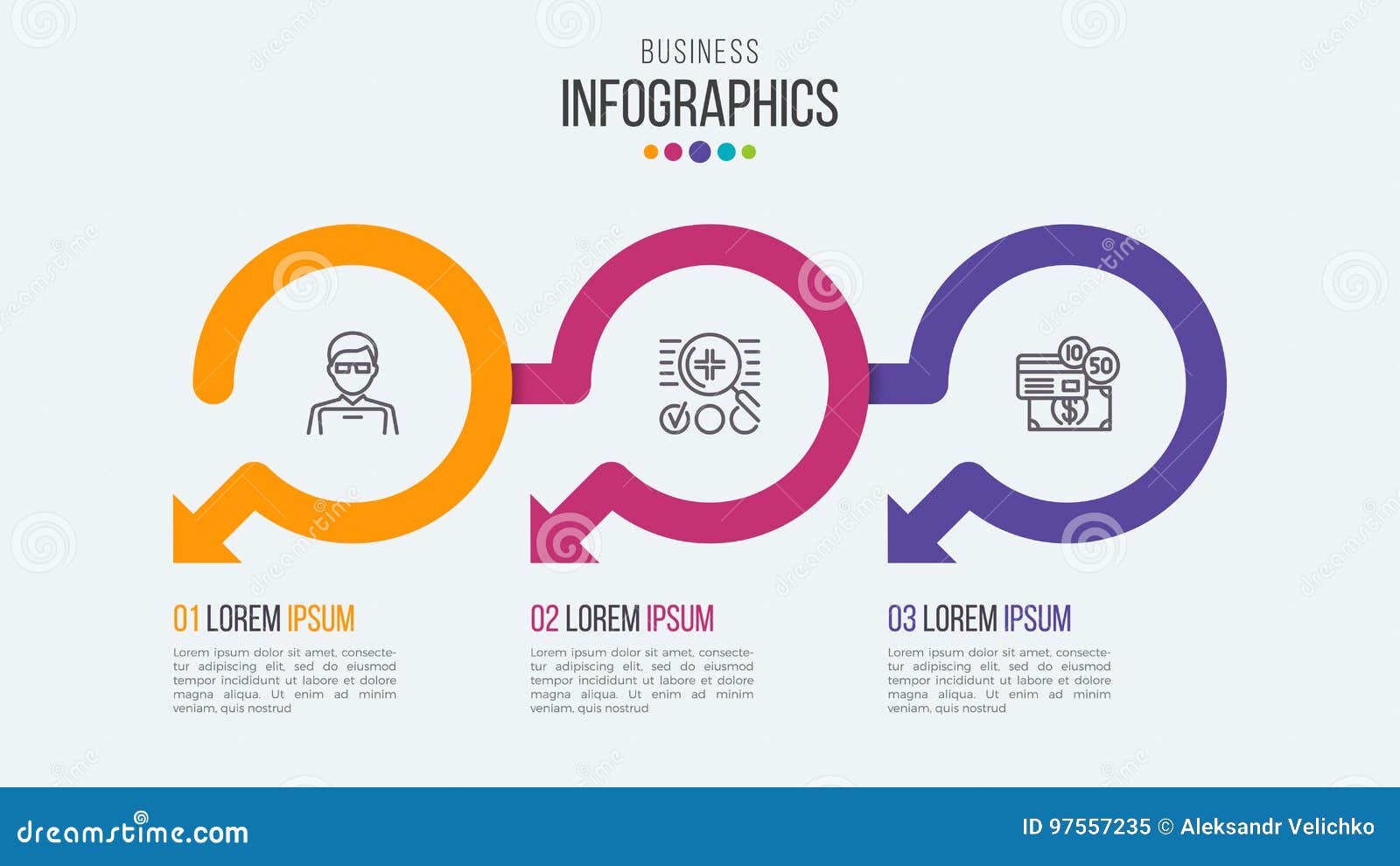 BUSINESS
INFOGRAPHICS

10
50
$

01 LOREM IPSUM
Lorem ipsum dolor sit amet, consectetur adipiscing elit, sed do eiusmod tempor incididunt ut labore et dolore magna aliqua. Ut enim ad minim veniam, quis nostrud

02 LOREM IPSUM
Lorem ipsum dolor sit amet, consectetur adipiscing elit, sed do eiusmod tempor incididunt ut labore et dolore magna aliqua. Ut enim ad minim veniam, quis nostrud

03 LOREM IPSUM
Lorem ipsum dolor sit amet, consectetur adipiscing elit, sed do eiusmod tempor incididunt ut labore et dolore magna aliqua. Ut enim ad minim veniam, quis nostrud

dreamstime.com
ID 97557235 © Aleksandr Velichko