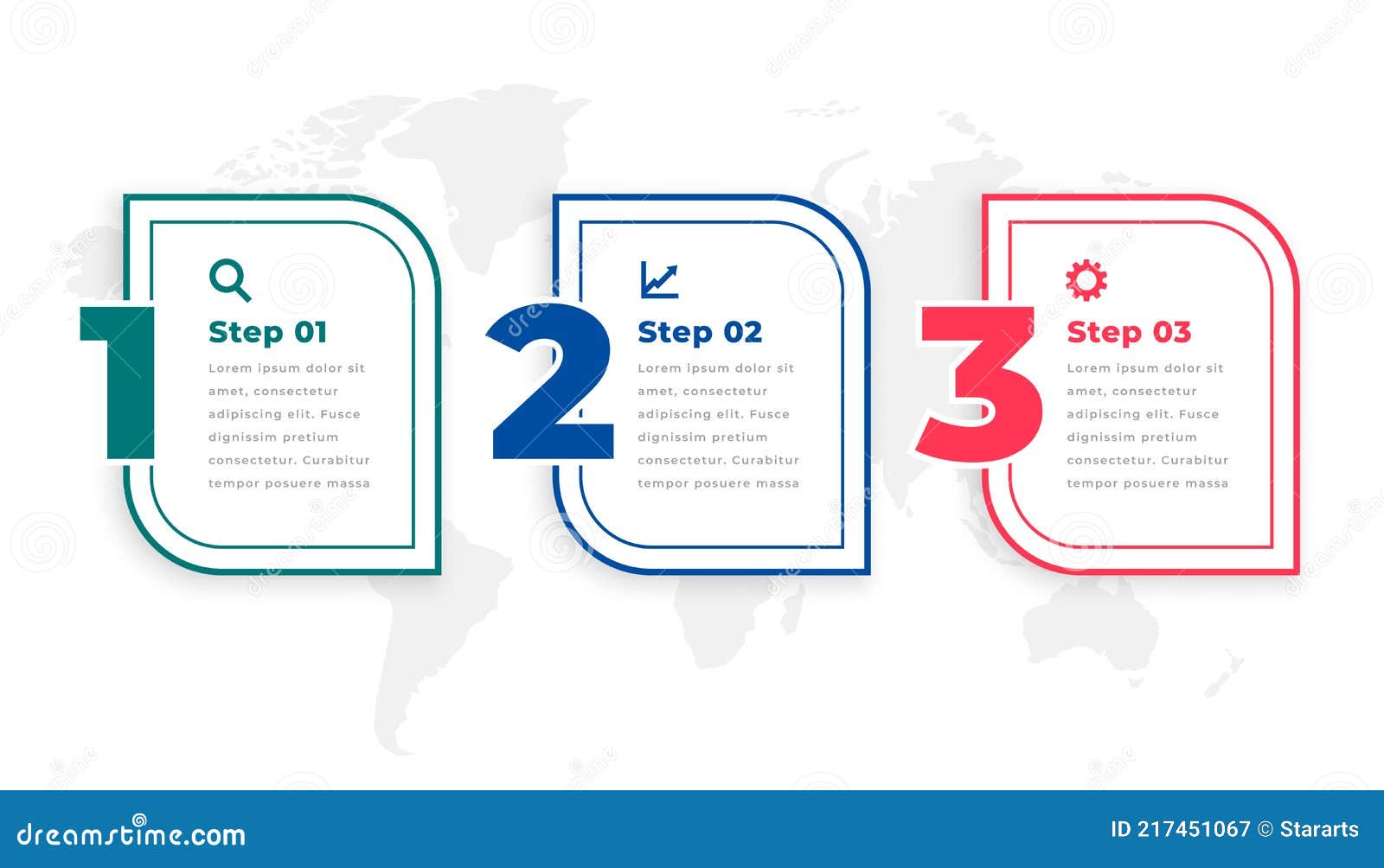 1

Step 01

Lorem ipsum dolor sit amet, consectetur adipiscing elit. Fusce dignissim pretium consectetur. Curabitur tempor posuere massa

2

Step 02

Lorem ipsum dolor sit amet, consectetur adipiscing elit. Fusce dignissim pretium consectetur. Curabitur tempor posuere massa

3

Step 03

Lorem ipsum dolor sit amet, consectetur adipiscing elit. Fusce dignissim pretium consectetur. Curabitur tempor posuere massa

dreamstime.com

ID 217451067 © Stararts