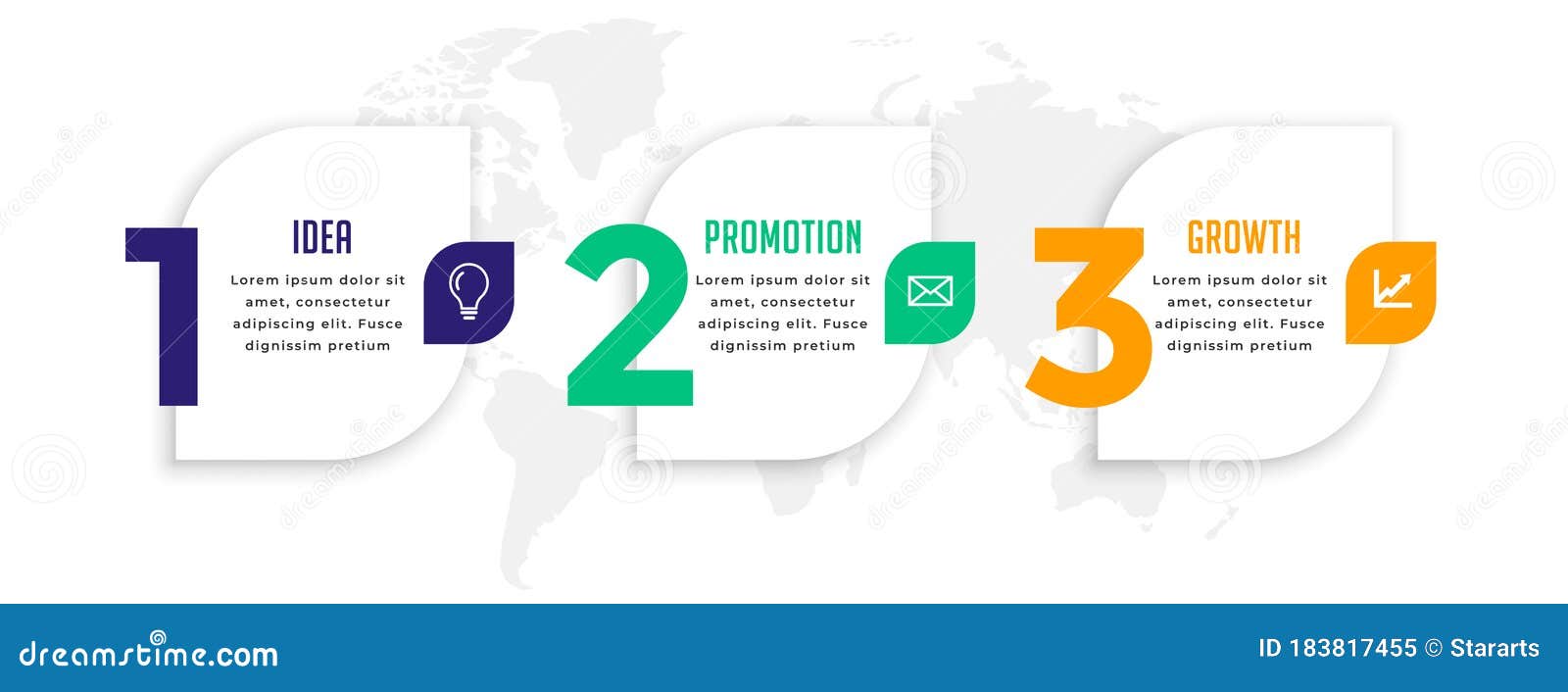 1 IDEA
Lorem ipsum dolor sit amet, consectetur adipiscing elit. Fusce dignissim pretium

2 PROMOTION
Lorem ipsum dolor sit amet, consectetur adipiscing elit. Fusce dignissim pretium

3 GROWTH
Lorem ipsum dolor sit amet, consectetur adipiscing elit. Fusce dignissim pretium

dreamstime.com
ID 183817455 © Stararts