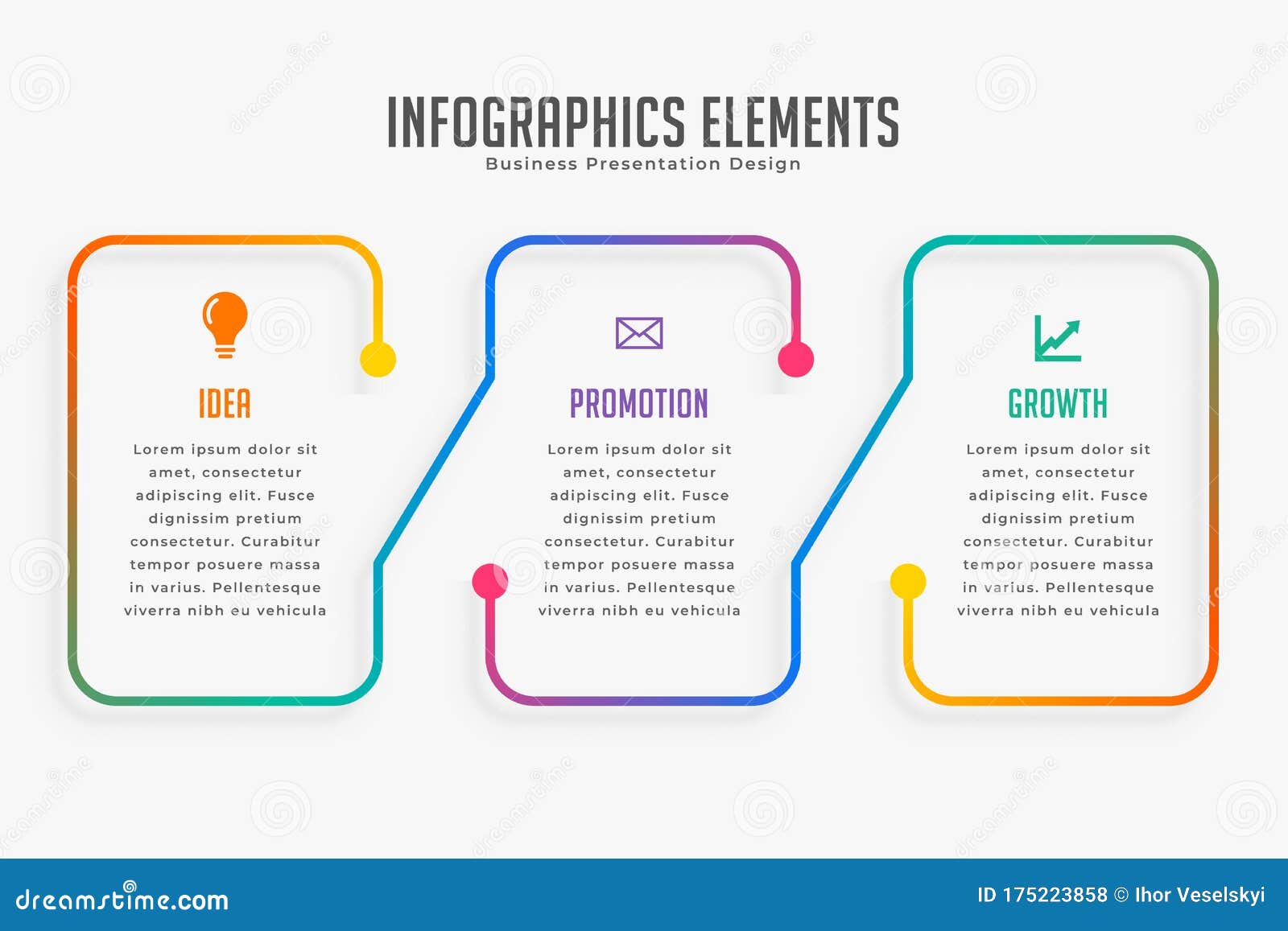 INFOGRAPHICS ELEMENTS
Business Presentation Design

IDEA

Lorem ipsum dolor sit amet, consectetur adipiscing elit. Fusce dignissim pretium consectetur. Curabitur tempor posuere massa in varius. Pellentesque viverra nibh eu vehicula

PROMOTION

Lorem ipsum dolor sit amet, consectetur adipiscing elit. Fusce dignissim pretium consectetur. Curabitur tempor posuere massa in varius. Pellentesque viverra nibh eu vehicula

GROWTH

Lorem ipsum dolor sit amet, consectetur adipiscing elit. Fusce dignissim pretium consectetur. Curabitur tempor posuere massa in varius. Pellentesque viverra nibh eu vehicula

dreamstime.com
ID 175223858 © Ihor Veselskyi