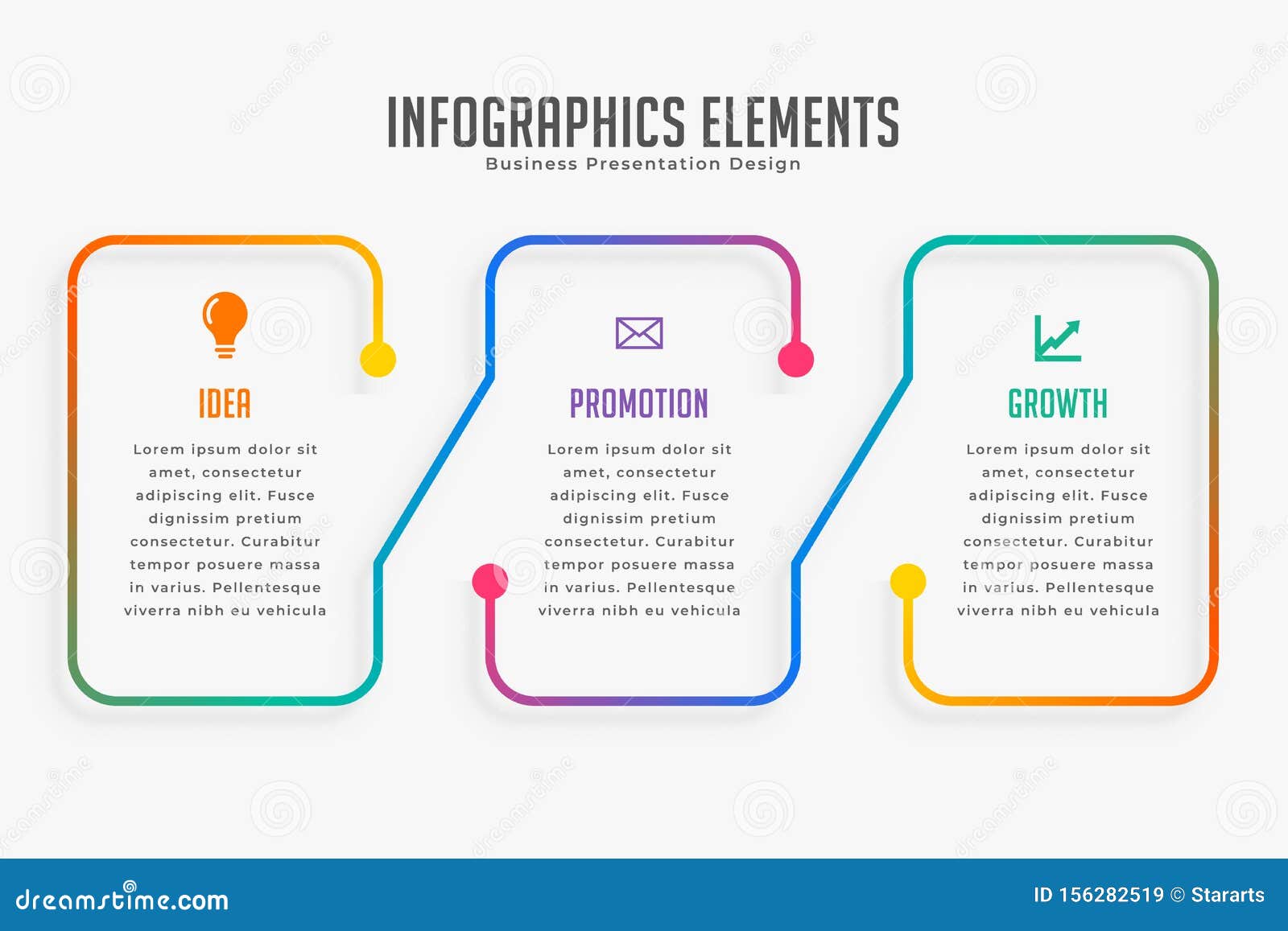 INFOGRAPHICS ELEMENTS
Business Presentation Design

IDEA

Lorem ipsum dolor sit amet, consectetur adipiscing elit. Fusce dignissim pretium consectetur. Curabitur tempor posuere massa in varius. Pellentesque viverra nibh eu vehicula

PROMOTION

Lorem ipsum dolor sit amet, consectetur adipiscing elit. Fusce dignissim pretium consectetur. Curabitur tempor posuere massa in varius. Pellentesque viverra nibh eu vehicula

GROWTH

Lorem ipsum dolor sit amet, consectetur adipiscing elit. Fusce dignissim pretium consectetur. Curabitur tempor posuere massa in varius. Pellentesque viverra nibh eu vehicula

dreamstime.com

ID 156282519 © Stararts