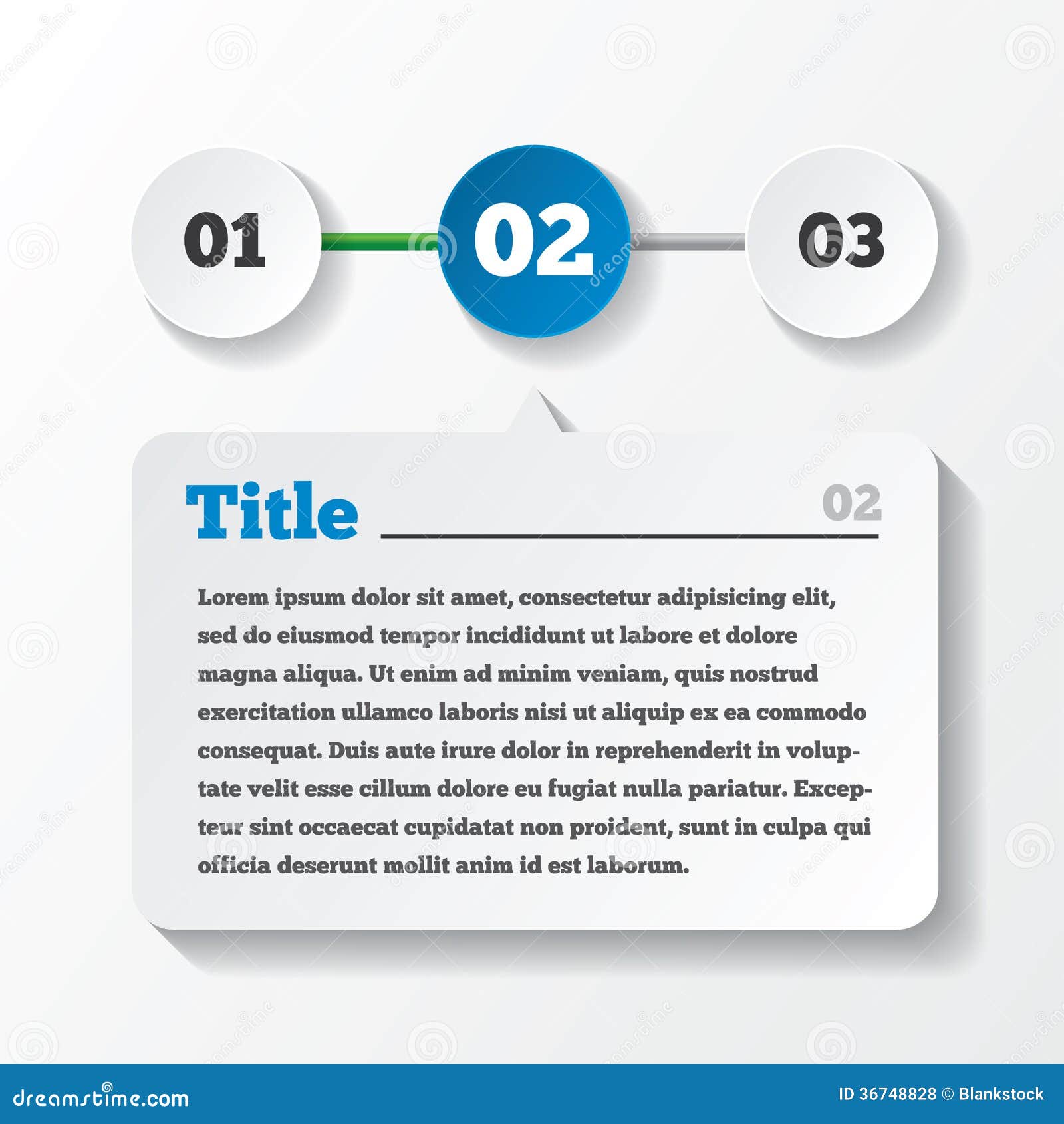 01

02

03

Title

02

Lorem ipsum dolor sit amet, consectetur adipisicing elit, sed do eiusmod tempor incididunt ut labore et dolore magna aliqua. Ut enim ad minim veniam, quis nostrud exercitation ullamco laboris nisi ut aliquip ex ea commodo consequat. Duis aute irure dolor in reprehenderit in voluptate velit esse cillum dolore eu fugiat nulla pariatur. Excepteur sint occaecat cupidatat non proident, sunt in culpa qui officia deserunt mollit anim id est laborum.

dreamstime.com

ID 36748828 © Blankstock