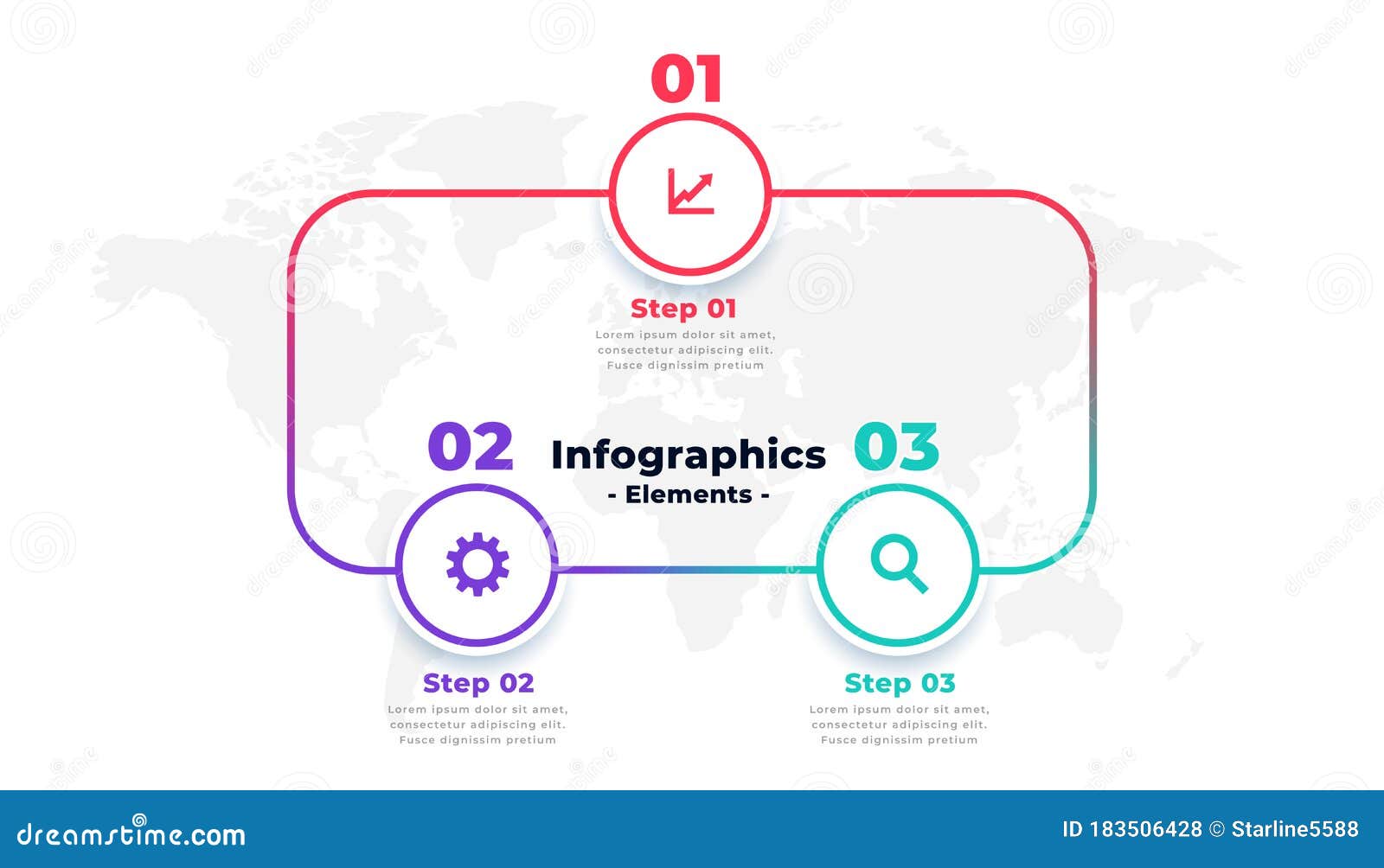 01

Step 01

Lorem ipsum dolor sit amet, consectetur adipiscing elit. Fusce dignissim pretium

02

Infographics
- Elements -

03

Step 02

Lorem ipsum dolor sit amet, consectetur adipiscing elit. Fusce dignissim pretium

Step 03

Lorem ipsum dolor sit amet, consectetur adipiscing elit. Fusce dignissim pretium

dreamstime.com

ID 183506428 © Starline5588