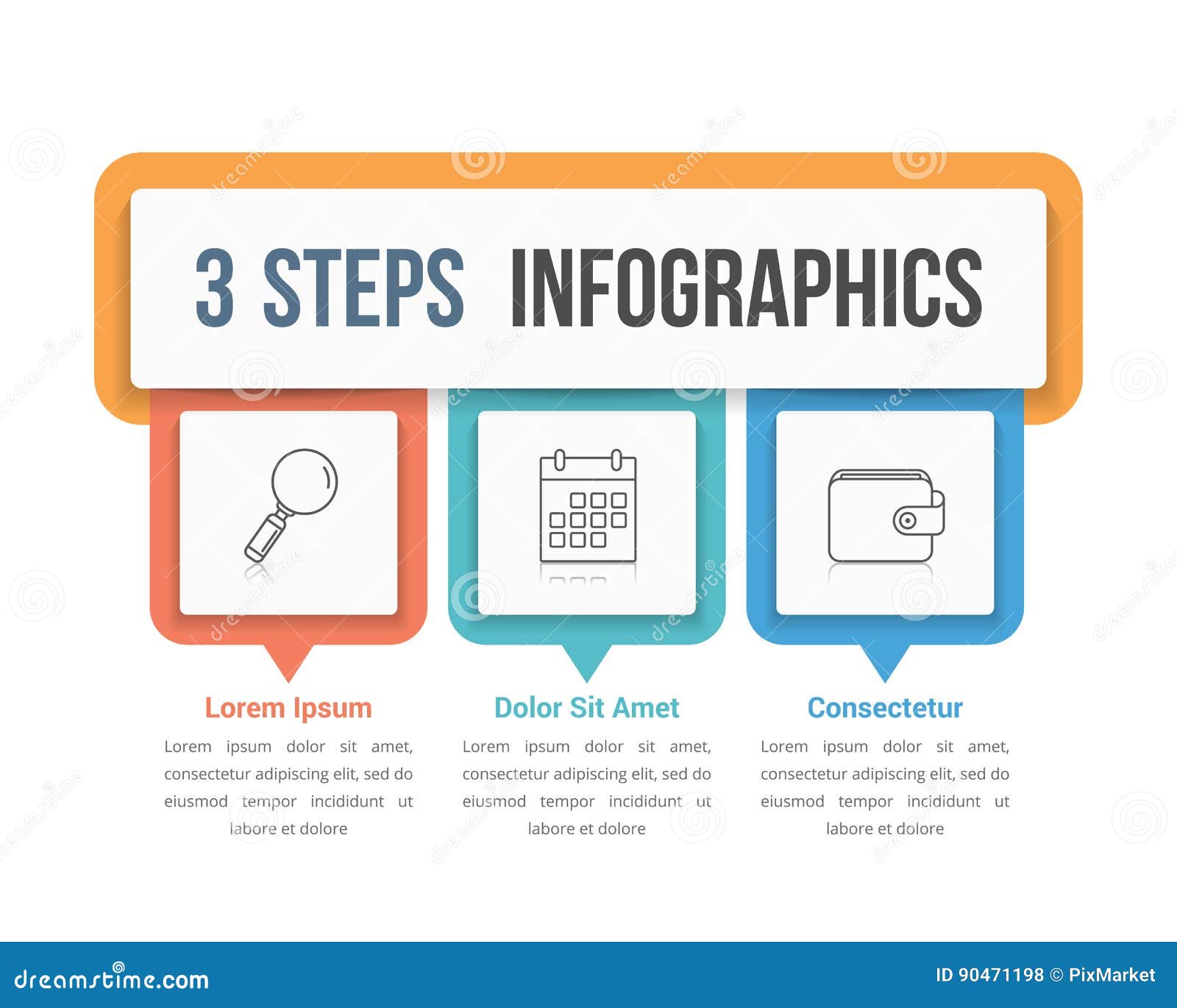 3 STEPS INFOGRAPHICS

Lorem Ipsum

Lorem ipsum dolor sit amet, consectetur adipiscing elit, sed do eiusmod tempor incididunt ut labore et dolore

Dolor Sit Amet

Lorem ipsum dolor sit amet, consectetur adipiscing elit, sed do eiusmod tempor incididunt ut labore et dolore

Consectetur

Lorem ipsum dolor sit amet, consectetur adipiscing elit, sed do eiusmod tempor incididunt ut labore et dolore

dreamstime.com

ID 90471198 © PixMarket