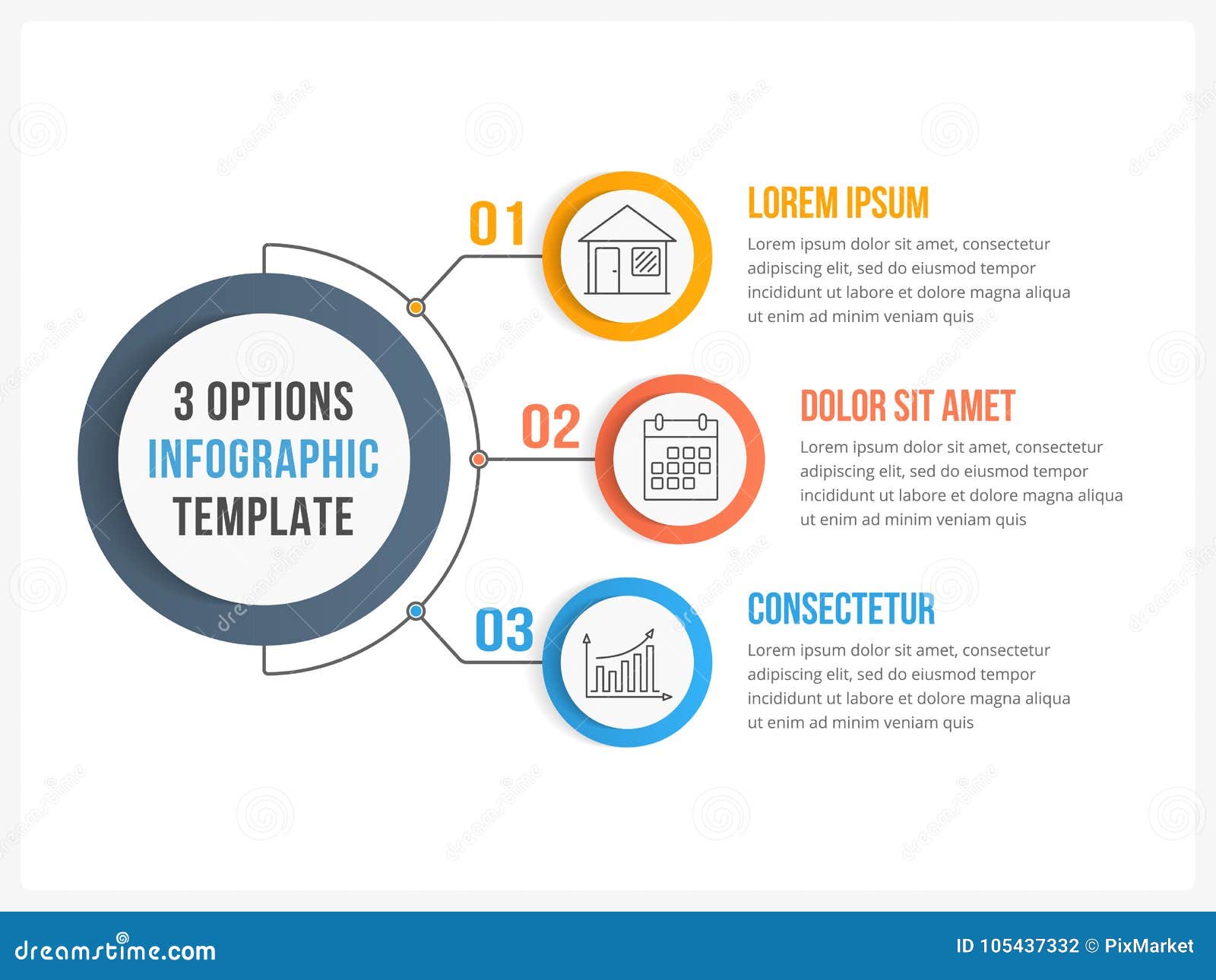 3 OPTIONS
INFOGRAPHIC
TEMPLATE

01

LOREM IPSUM

Lorem ipsum dolor sit amet, consectetur adipiscing elit, sed do eiusmod tempor incididunt ut labore et dolore magna aliqua ut enim ad minim veniam quis

02

DOLOR SIT AMET

Lorem ipsum dolor sit amet, consectetur adipiscing elit, sed do eiusmod tempor incididunt ut labore et dolore magna aliqua ut enim ad minim veniam quis

03

CONSECTETUR

Lorem ipsum dolor sit amet, consectetur adipiscing elit, sed do eiusmod tempor incididunt ut labore et dolore magna aliqua ut enim ad minim veniam quis

dreamstime.com

ID 105437332 © PixMarket