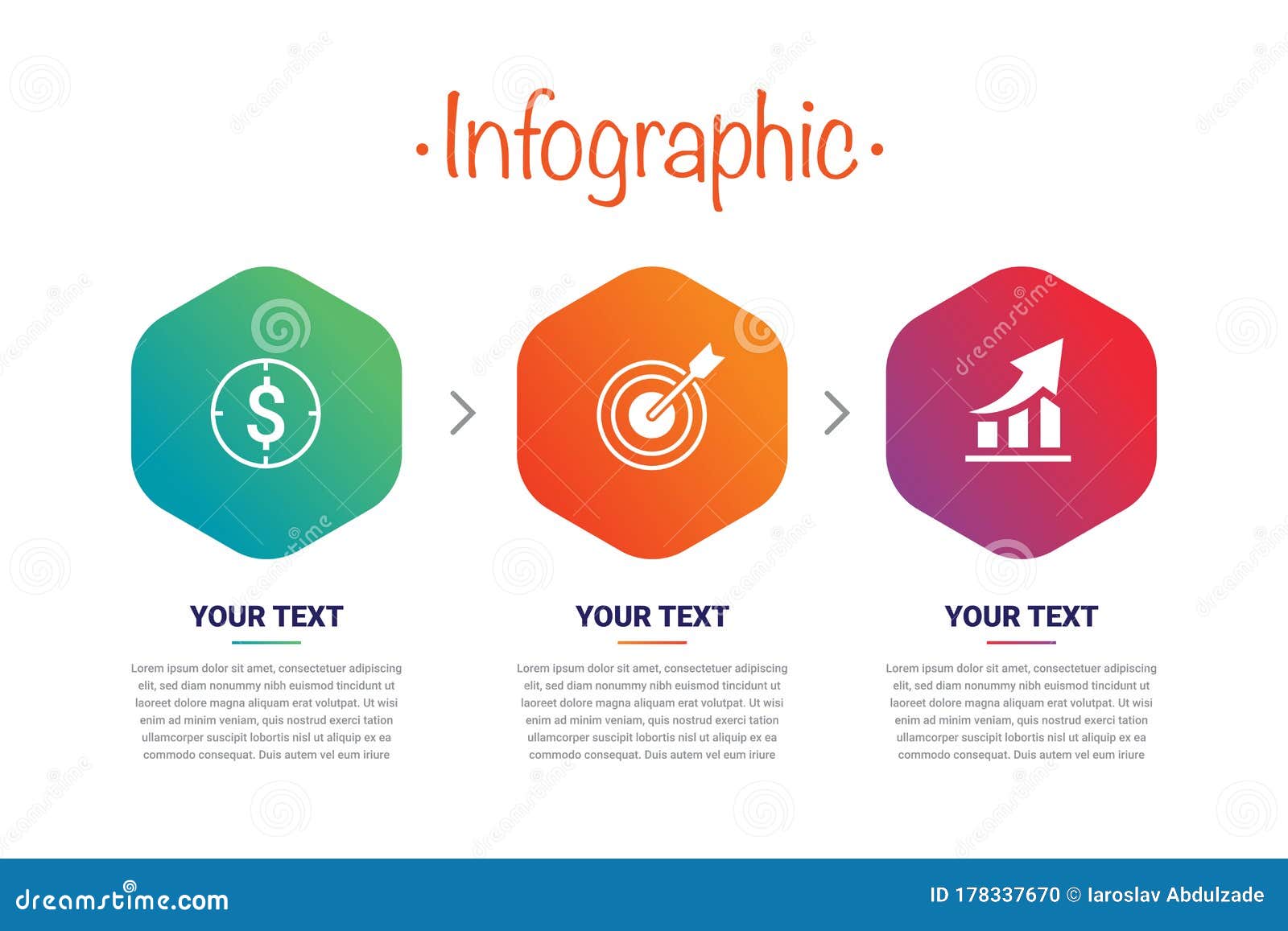 ·Infographic·

$

YOUR TEXT

Lorem ipsum dolor sit amet, consectetuer adipiscing elit, sed diam nonummy nibh euismod tincidunt ut laoreet dolore magna aliquam erat volutpat. Ut wisi enim ad minim veniam, quis nostrud exerci tation ullamcorper suscipit lobortis nisl ut aliquip ex ea commodo consequat. Duis autem vel eum iriure

YOUR TEXT

Lorem ipsum dolor sit amet, consectetuer adipiscing elit, sed diam nonummy nibh euismod tincidunt ut laoreet dolore magna aliquam erat volutpat. Ut wisi enim ad minim veniam, quis nostrud exerci tation ullamcorper suscipit lobortis nisl ut aliquip ex ea commodo consequat. Duis autem vel eum iriure

YOUR TEXT

Lorem ipsum dolor sit amet, consectetuer adipiscing elit, sed diam nonummy nibh euismod tincidunt ut laoreet dolore magna aliquam erat volutpat. Ut wisi enim ad minim veniam, quis nostrud exerci tation ullamcorper suscipit lobortis nisl ut aliquip ex ea commodo consequat. Duis autem vel eum iriure

dreamstime.com

ID 178337670 © Iaroslav Abdulzade