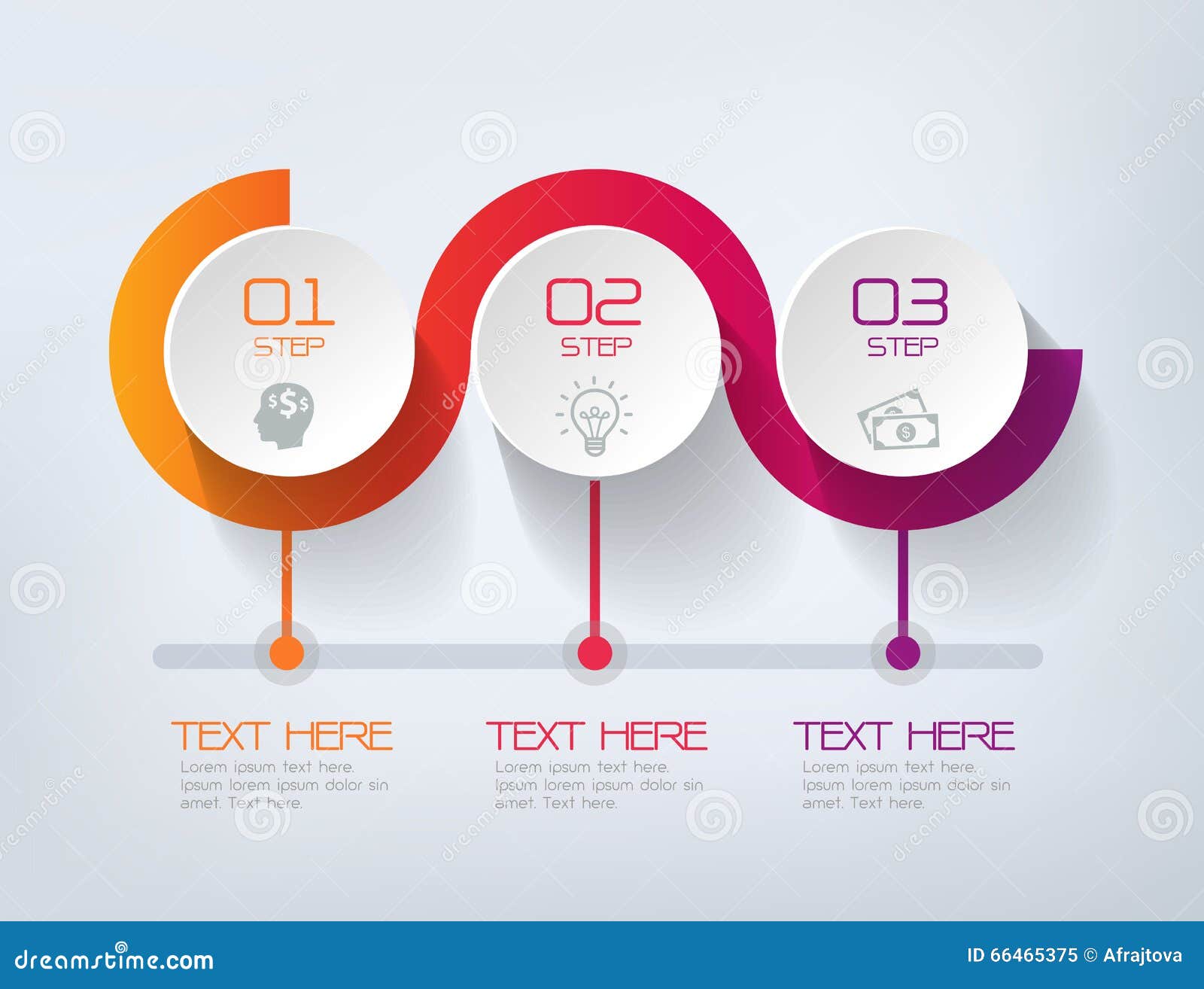 01
STEP

02
STEP

03
STEP

TEXT HERE
Lorem ipsum text here. Ipsum lorem ipsum dolor sin amet. Text here.

TEXT HERE
Lorem ipsum text here. Ipsum lorem ipsum dolor sin amet. Text here.

TEXT HERE
Lorem ipsum text here. Ipsum lorem ipsum dolor sin amet. Text here.

dreamstime.com

ID 66465375 © Afrajtova