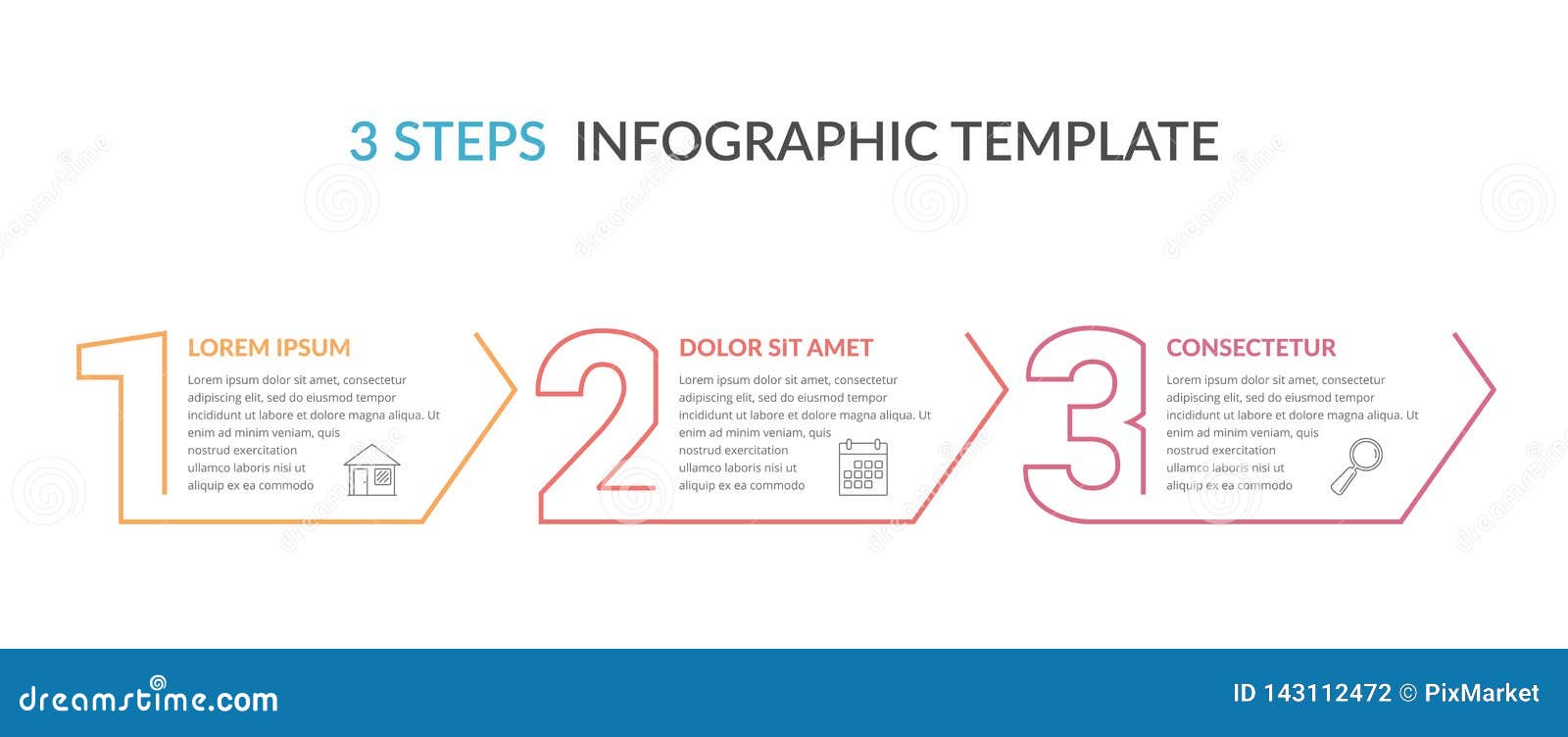 3 STEPS INFOGRAPHIC TEMPLATE

1

LOREM IPSUM

Lorem ipsum dolor sit amet, consectetur adipiscing elit, sed do eiusmod tempor incididunt ut labore et dolore magna aliqua. Ut enim ad minim veniam, quis nostrud exercitation ullamco laboris nisi ut aliquip ex ea commodo

2

DOLOR SIT AMET

Lorem ipsum dolor sit amet, consectetur adipiscing elit, sed do eiusmod tempor incididunt ut labore et dolore magna aliqua. Ut enim ad minim veniam, quis nostrud exercitation ullamco laboris nisi ut aliquip ex ea commodo

3

CONSECTETUR

Lorem ipsum dolor sit amet, consectetur adipiscing elit, sed do eiusmod tempor incididunt ut labore et dolore magna aliqua. Ut enim ad minim veniam, quis nostrud exercitation ullamco laboris nisi ut aliquip ex ea commodo

dreamstime.com

ID 143112472 © PixMarket