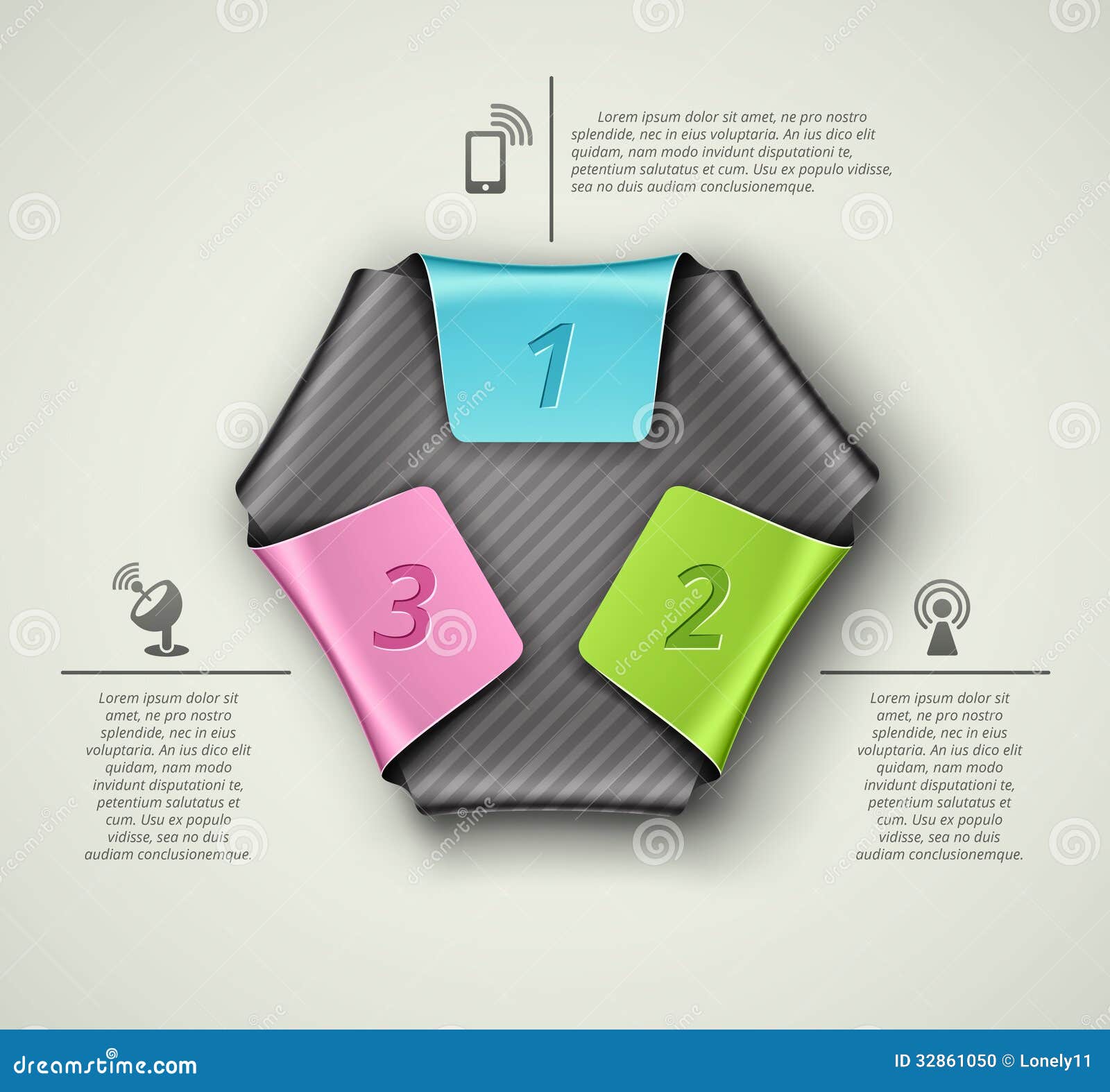 Lorem ipsum dolor sit amet, ne pro nostro splendide, nec in eius voluptaria. An ius dico elit quidam, nam modo invidunt disputationi te, petentium salutatus et cum. Usu ex populo vidisse, sea no duis audiam conclusionemque.

1

3

2

Lorem ipsum dolor sit amet, ne pro nostro splendide, nec in eius voluptaria. An ius dico elit quidam, nam modo invidunt disputationi te, petentium salutatus et cum. Usu ex populo vidisse, sea no duis audiam conclusionemque.

Lorem ipsum dolor sit amet, ne pro nostro splendide, nec in eius voluptaria. An ius dico elit quidam, nam modo invidunt disputationi te, petentium salutatus et cum. Usu ex populo vidisse, sea no duis audiam conclusionemque.

dreamstime.com

ID 32861050 © Lonely11