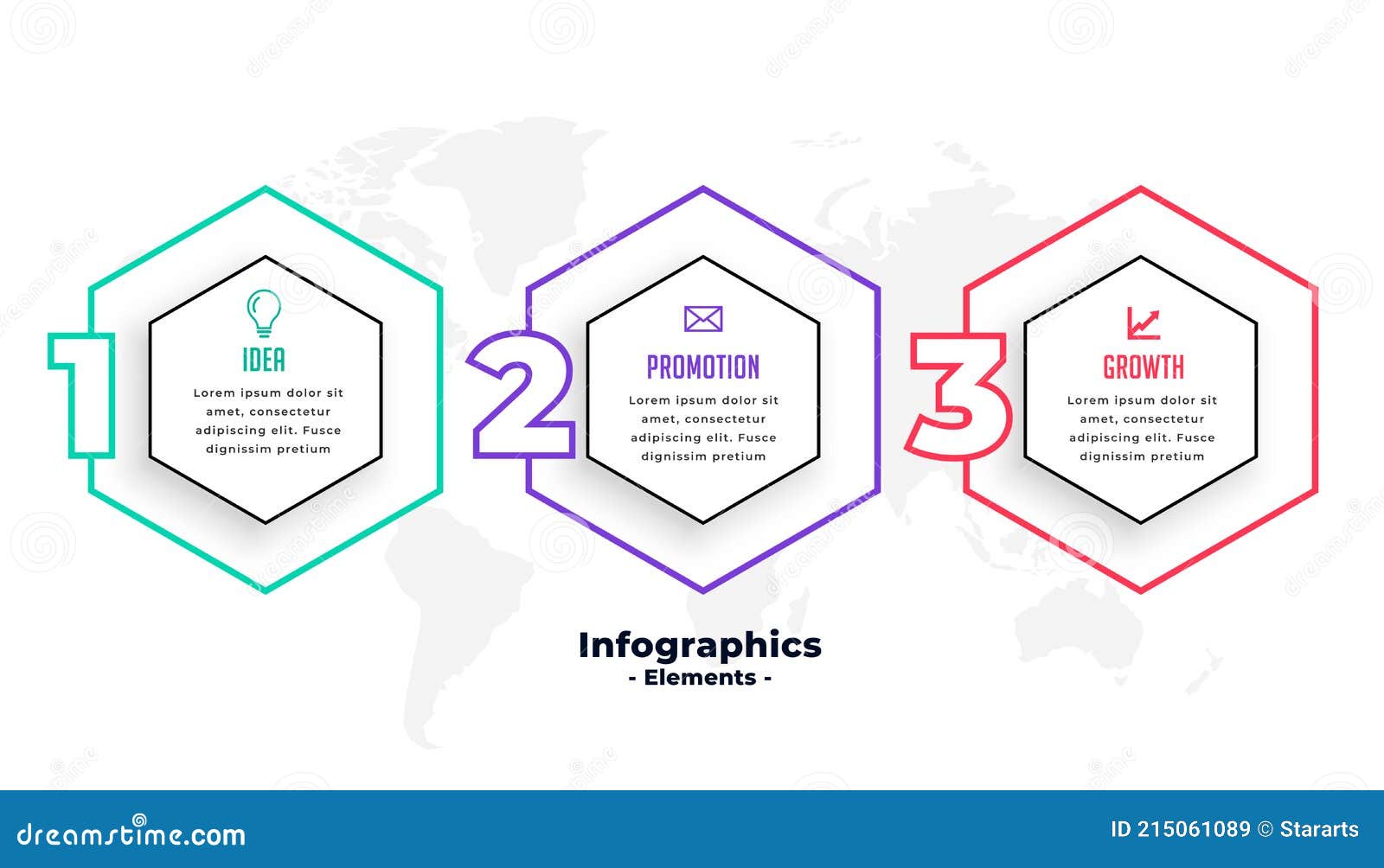 1

IDEA

Lorem ipsum dolor sit amet, consectetur adipiscing elit. Fusce dignissim pretium

2

PROMOTION

Lorem ipsum dolor sit amet, consectetur adipiscing elit. Fusce dignissim pretium

3

GROWTH

Lorem ipsum dolor sit amet, consectetur adipiscing elit. Fusce dignissim pretium

Infographics
- Elements -

dreamstime.com

ID 215061089 © Stararts