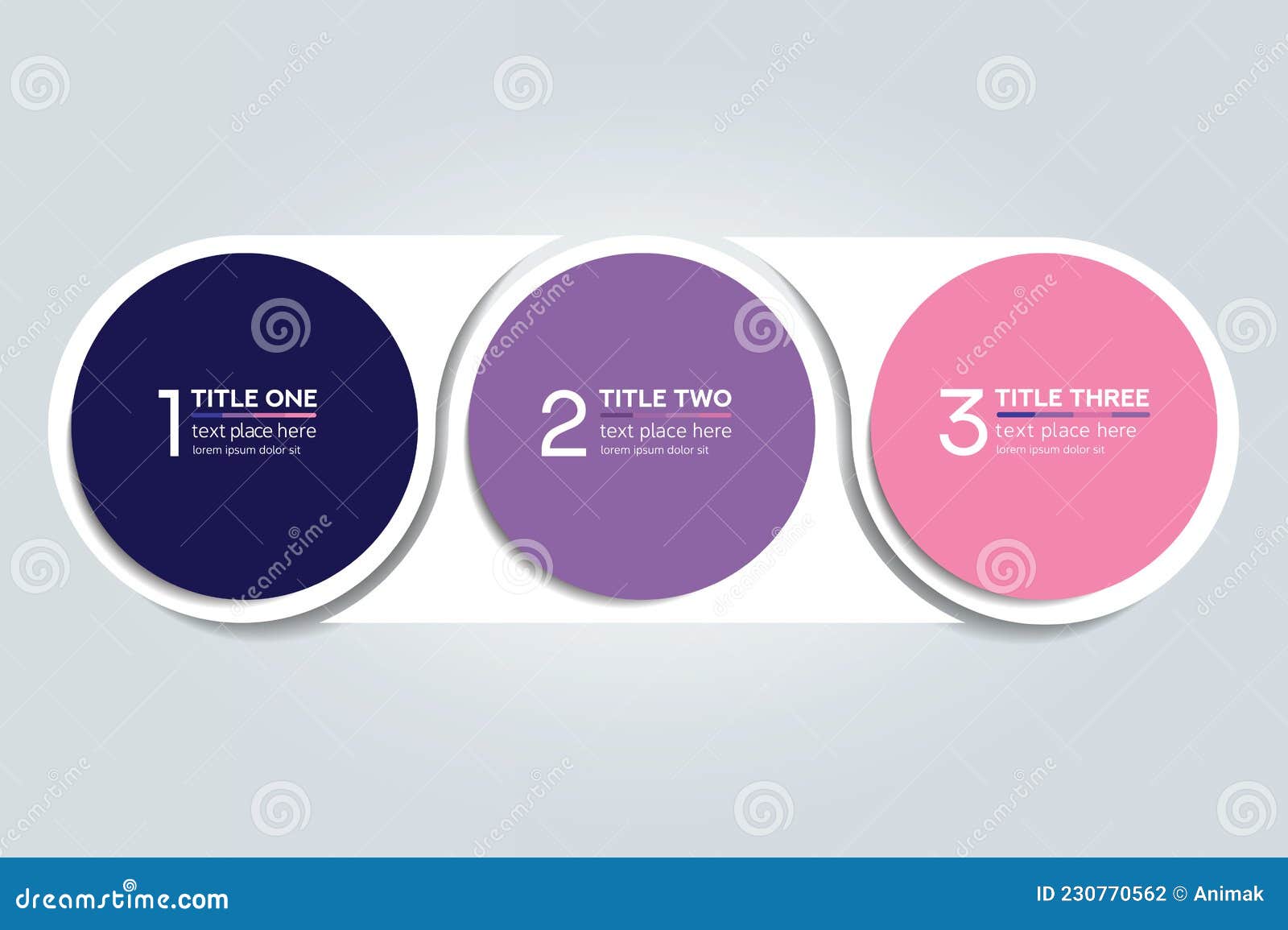 1 TITLE ONE
text place here
lorem ipsum dolor sit

2 TITLE TWO
text place here
lorem ipsum dolor sit

3 TITLE THREE
text place here
lorem ipsum dolor sit

dreamstime.com

ID 230770562 © Animak