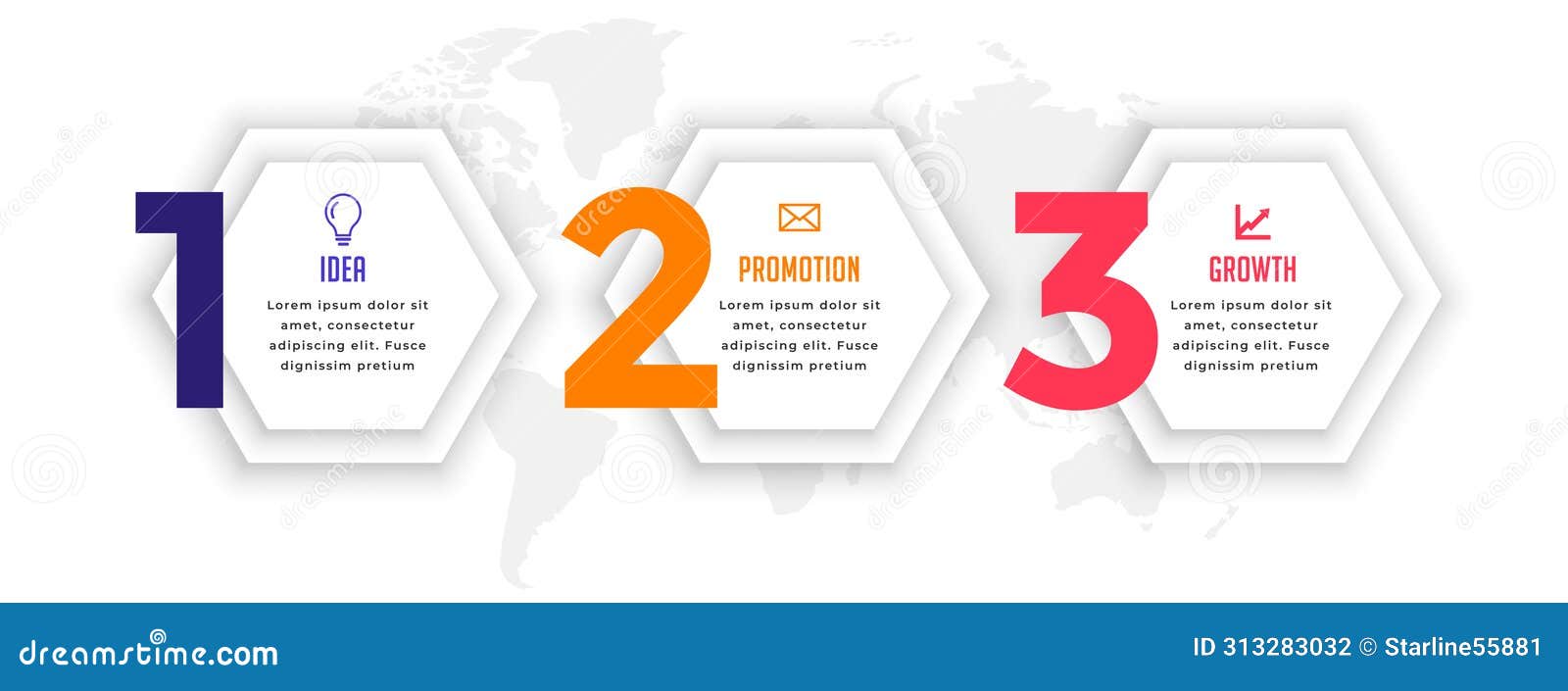 1

IDEA

Lorem ipsum dolor sit amet, consectetur adipiscing elit. Fusce dignissim pretium

2

PROMOTION

Lorem ipsum dolor sit amet, consectetur adipiscing elit. Fusce dignissim pretium

3

GROWTH

Lorem ipsum dolor sit amet, consectetur adipiscing elit. Fusce dignissim pretium

dreamstime.com

ID 313283032 © Starline55881