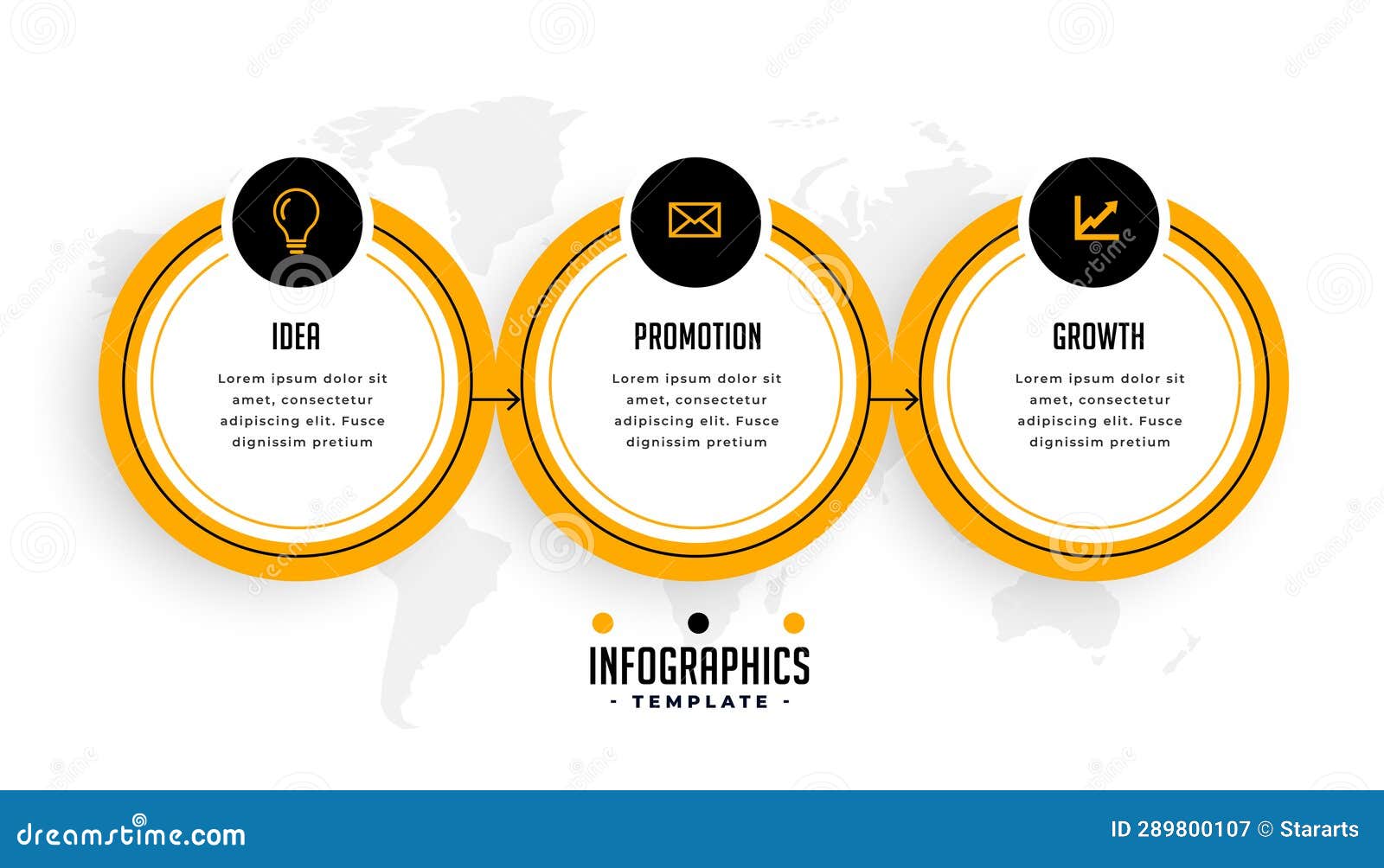 IDEA

Lorem ipsum dolor sit amet, consectetur adipiscing elit. Fusce dignissim pretium

PROMOTION

Lorem ipsum dolor sit amet, consectetur adipiscing elit. Fusce dignissim pretium

GROWTH

Lorem ipsum dolor sit amet, consectetur adipiscing elit. Fusce dignissim pretium

INFOGRAPHICS
- TEMPLATE -

dreamstime.com

ID 289800107 © Stararts