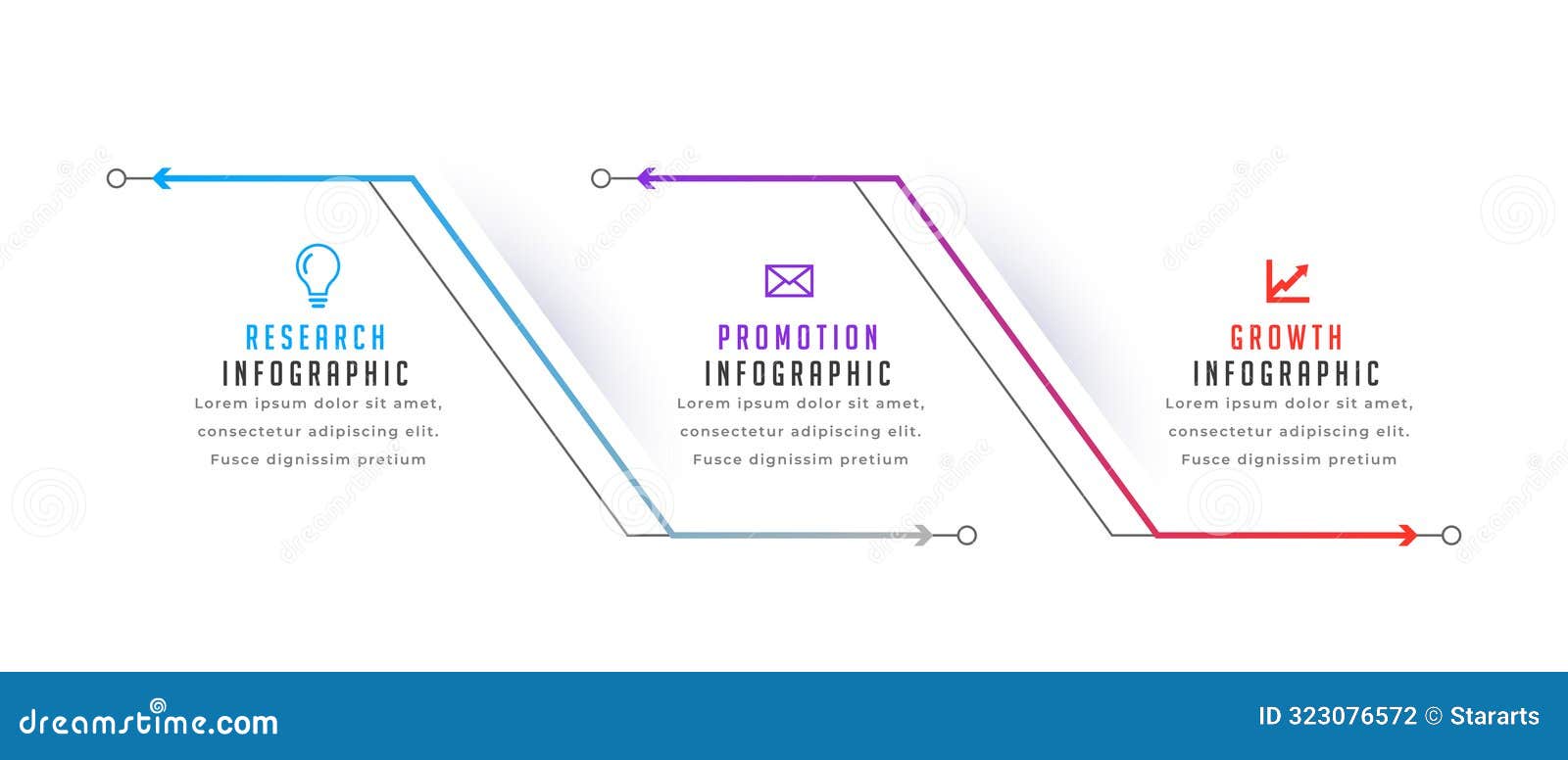 RESEARCH
INFOGRAPHIC
Lorem ipsum dolor sit amet, consectetur adipiscing elit. Fusce dignissim pretium

PROMOTION
INFOGRAPHIC
Lorem ipsum dolor sit amet, consectetur adipiscing elit. Fusce dignissim pretium

GROWTH
INFOGRAPHIC
Lorem ipsum dolor sit amet, consectetur adipiscing elit. Fusce dignissim pretium

dreamstime.com
ID 323076572 © Stararts