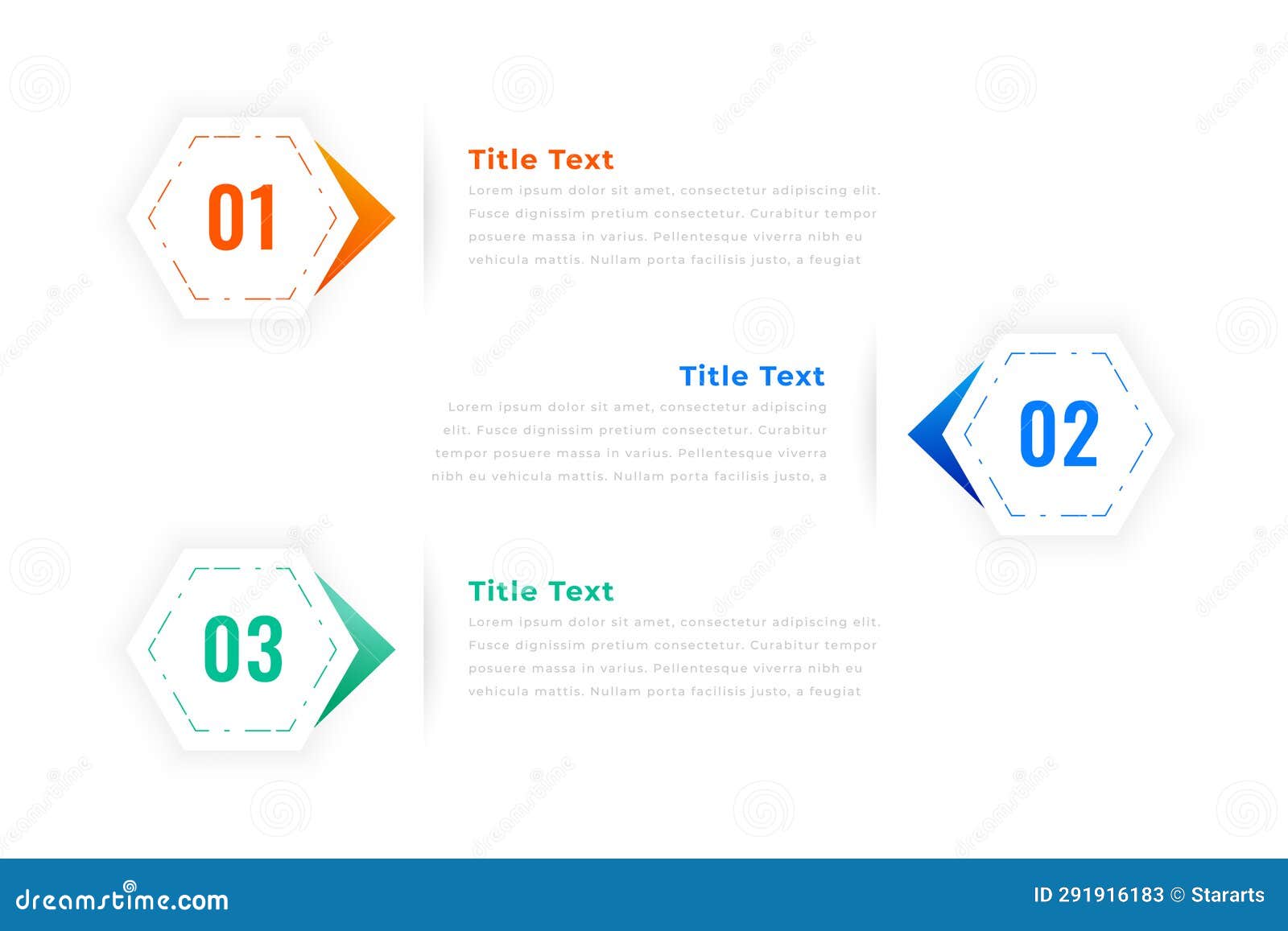 01

Title Text

Lorem ipsum dolor sit amet, consectetur adipiscing elit. Fusce dignissim pretium consectetur. Curabitur tempor posuere massa in varius. Pellentesque viverra nibh eu vehicula mattis. Nullam porta facilisis justo, a feugiat

Title Text

Lorem ipsum dolor sit amet, consectetur adipiscing elit. Fusce dignissim pretium consectetur. Curabitur tempor posuere massa in varius. Pellentesque viverra nibh eu vehicula mattis. Nullam porta facilisis justo, a

02

03

Title Text

Lorem ipsum dolor sit amet, consectetur adipiscing elit. Fusce dignissim pretium consectetur. Curabitur tempor posuere massa in varius. Pellentesque viverra nibh eu vehicula mattis. Nullam porta facilisis justo, a feugiat

dreamstime.com

ID 291916183 © Stararts