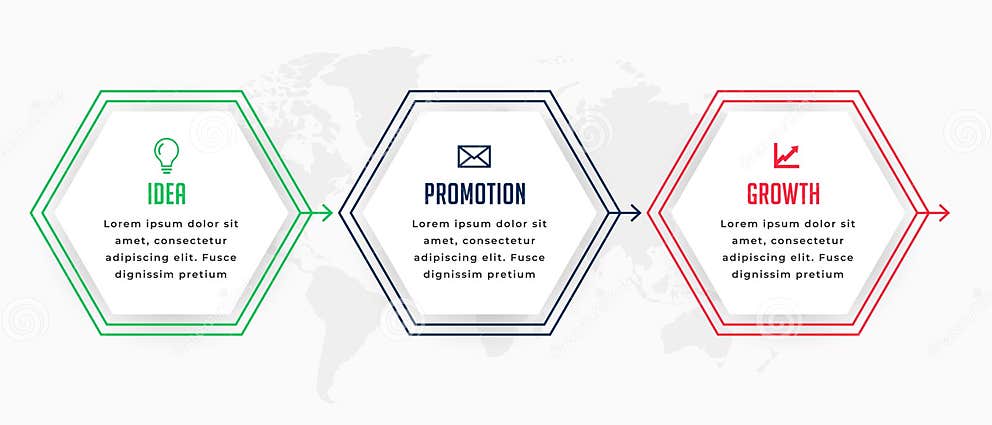 IDEA

Lorem ipsum dolor sit amet, consectetur adipiscing elit. Fusce dignissim pretium

PROMOTION

Lorem ipsum dolor sit amet, consectetur adipiscing elit. Fusce dignissim pretium

GROWTH

Lorem ipsum dolor sit amet, consectetur adipiscing elit. Fusce dignissim pretium