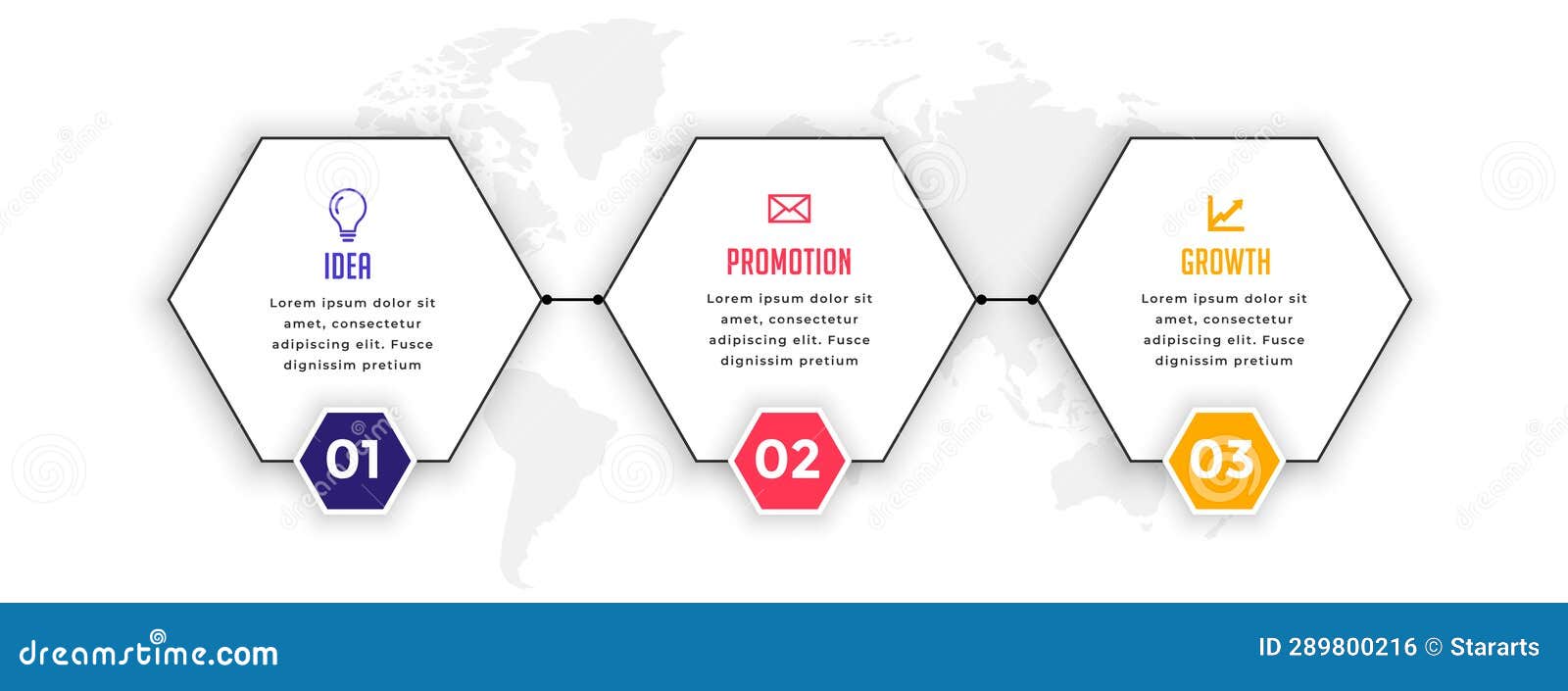 IDEA

Lorem ipsum dolor sit amet, consectetur adipiscing elit. Fusce dignissim pretium

01

PROMOTION

Lorem ipsum dolor sit amet, consectetur adipiscing elit. Fusce dignissim pretium

02

GROWTH

Lorem ipsum dolor sit amet, consectetur adipiscing elit. Fusce dignissim pretium

03

dreamstime.com

ID 289800216 © Stararts